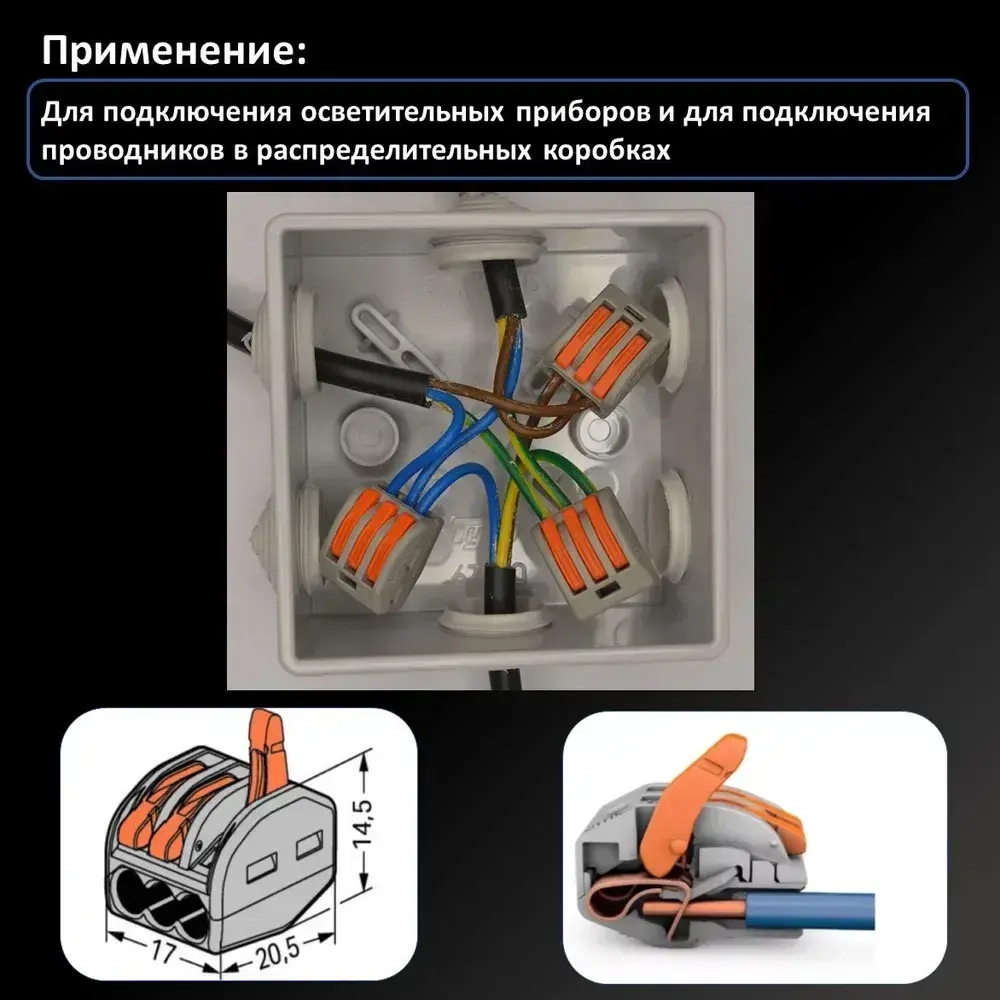 Применение:

Для подключения осветительных приборов и для подключения проводников в распределительных коробках

14,5

17

20,5