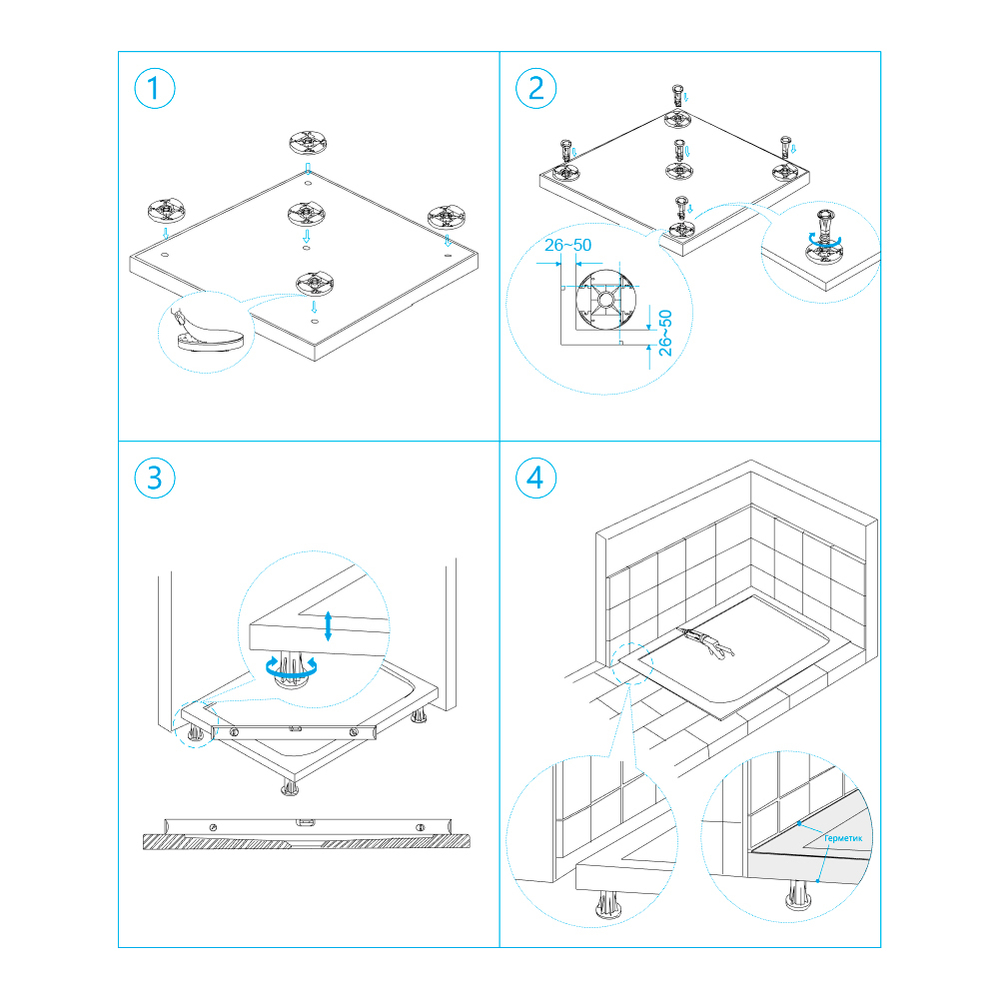 1

2

26~50

26~50

3

4

Герметик