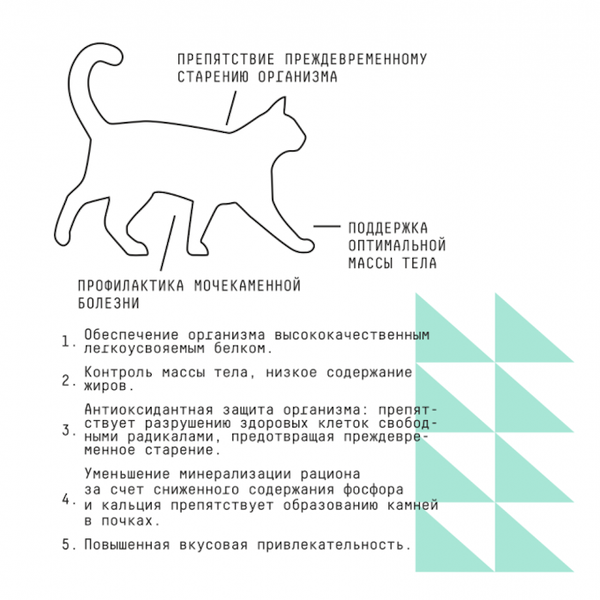 ПРЕПЯТСТВИЕ ПРЕЖДЕВРЕМЕННОМУ СТАРЕНИЮ ОРГАНИЗМА

ПОДДЕРЖКА ОПТИМАЛЬНОЙ МАССЫ ТЕЛА

ПРОФИЛАКТИКА МОЧЕКАМЕННОЙ БОЛЕЗНИ

1. Обеспечение организма высококачественным легкоусвояемым белком.

2. Контроль массы тела, низкое содержание жиров.

3. Антиоксидантная защита организма: препятствует разрушению здоровых клеток свободными радикалами, предотвращая преждевременное старение.

4. Уменьшение минерализации рациона за счет сниженного содержания фосфора и кальция препятствует образованию камней в почках.

5. Повышенная вкусовая привлекательность.