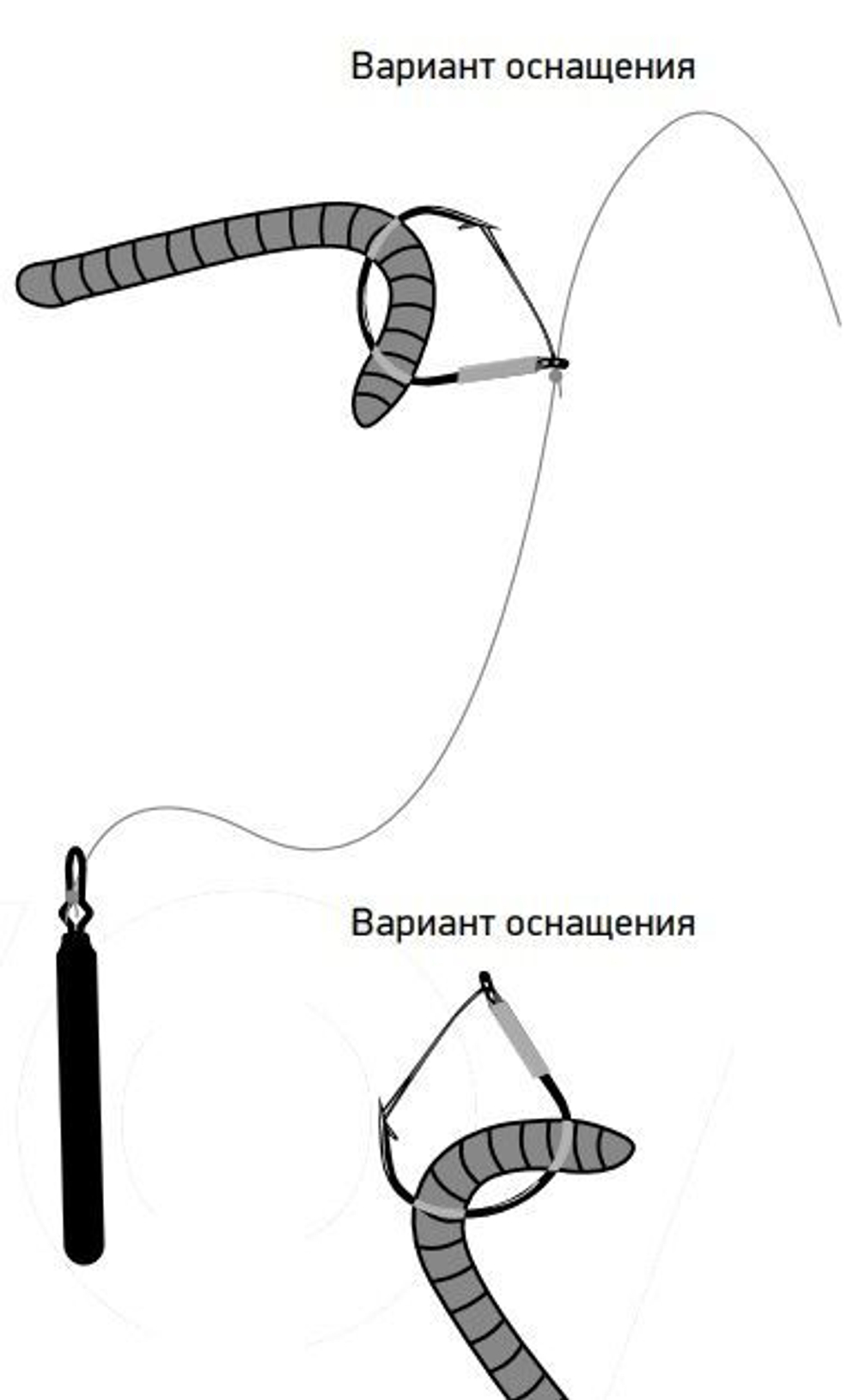 Вариант оснащения

Вариант оснащения