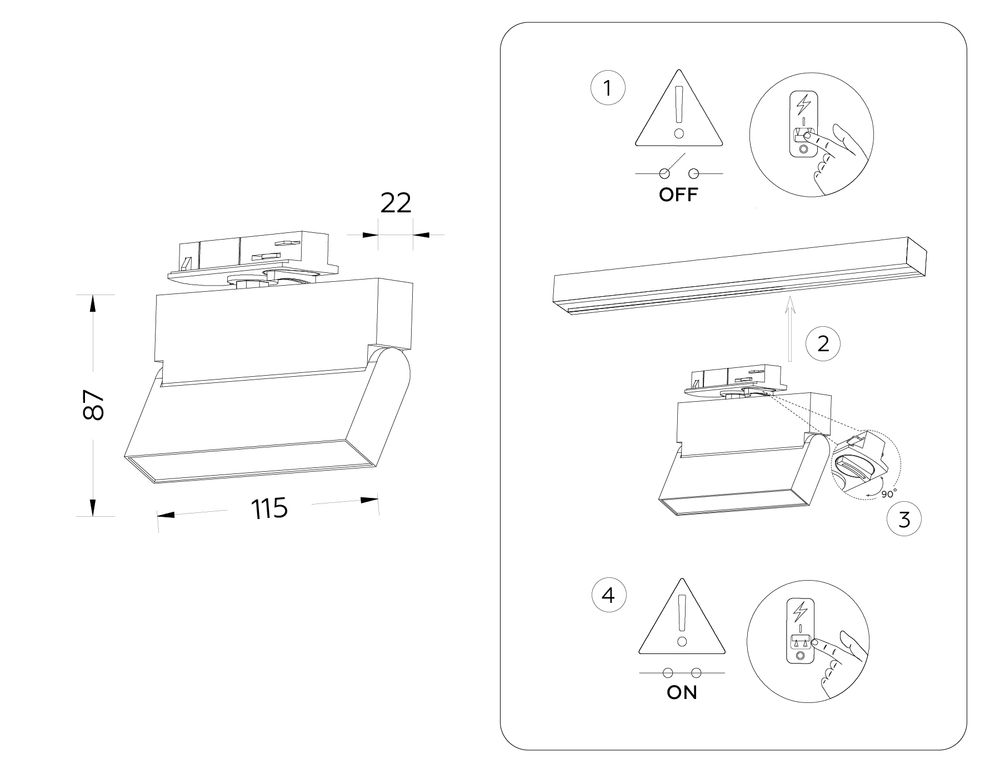 22
87
115
1
OFF
2
90°
3
4
ON