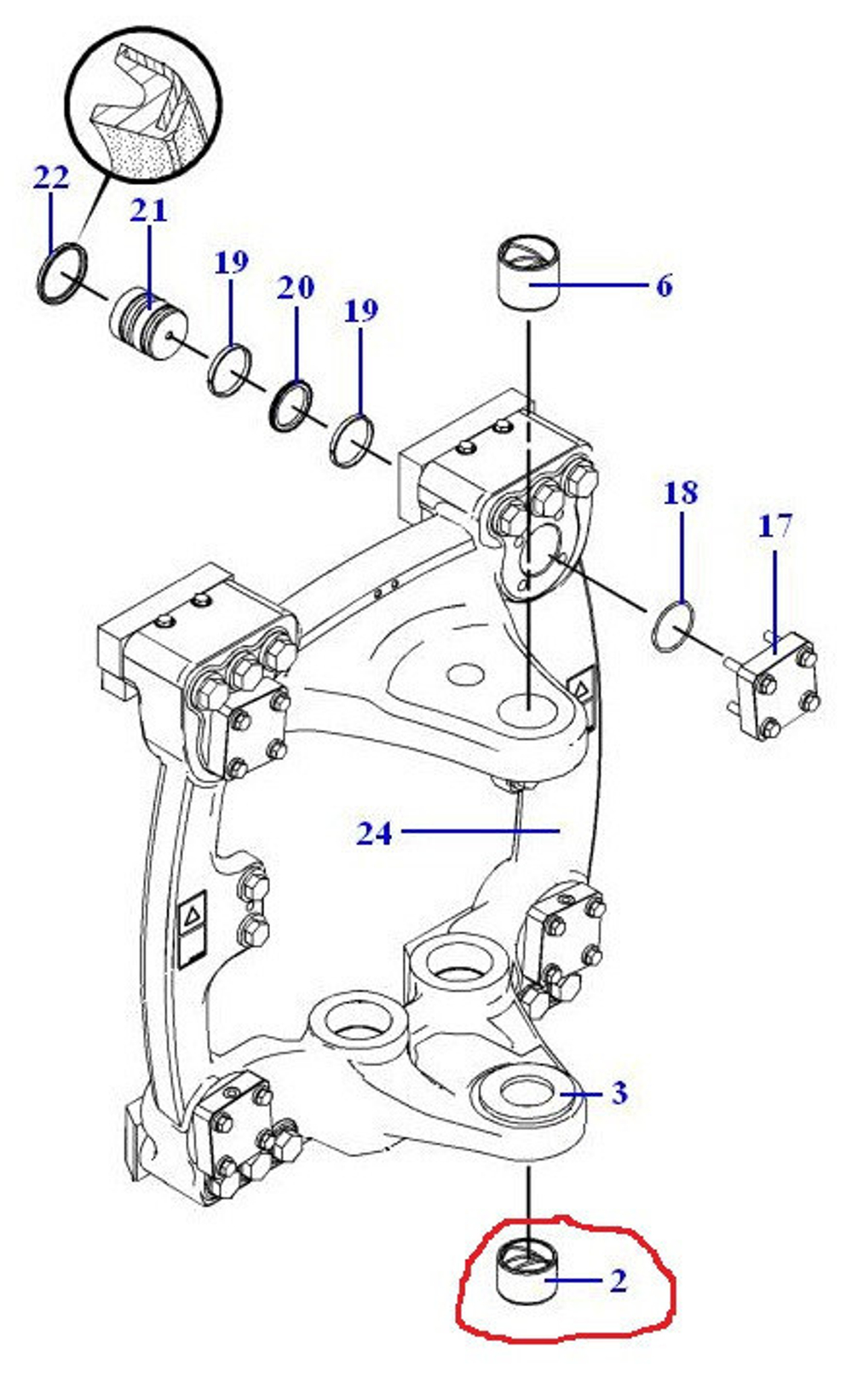 22
21
19
20
19
6
18
17
24
3
2