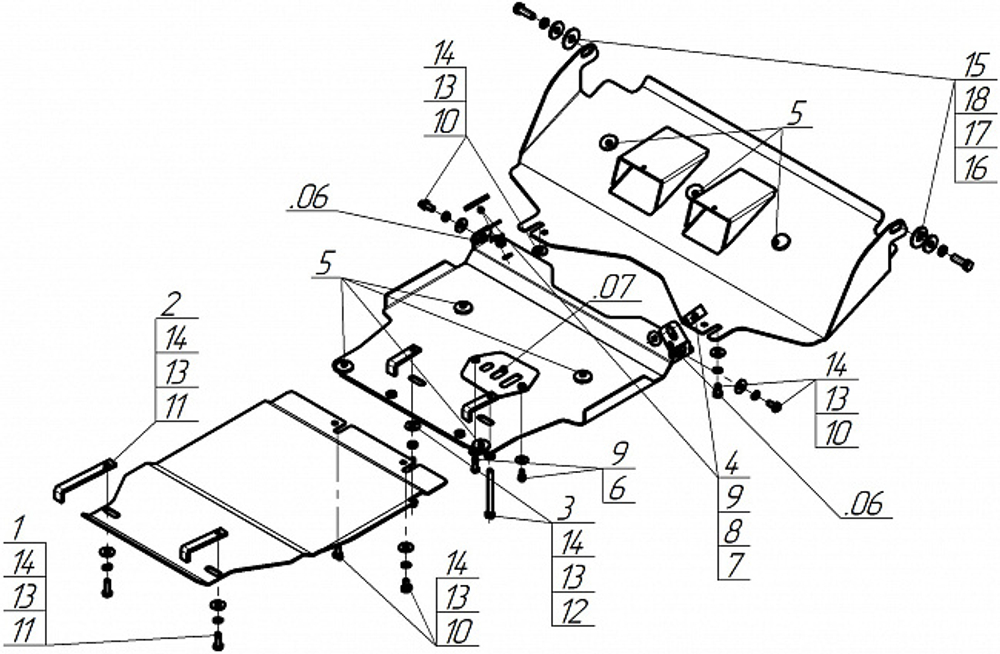 14
13
10

15
18
17
16

5

.06

5

.07

2
14
13
11

14
13
10

9
6

4
9
8
7

.06

3
14
13
12

1
14
13
11

14
13
10