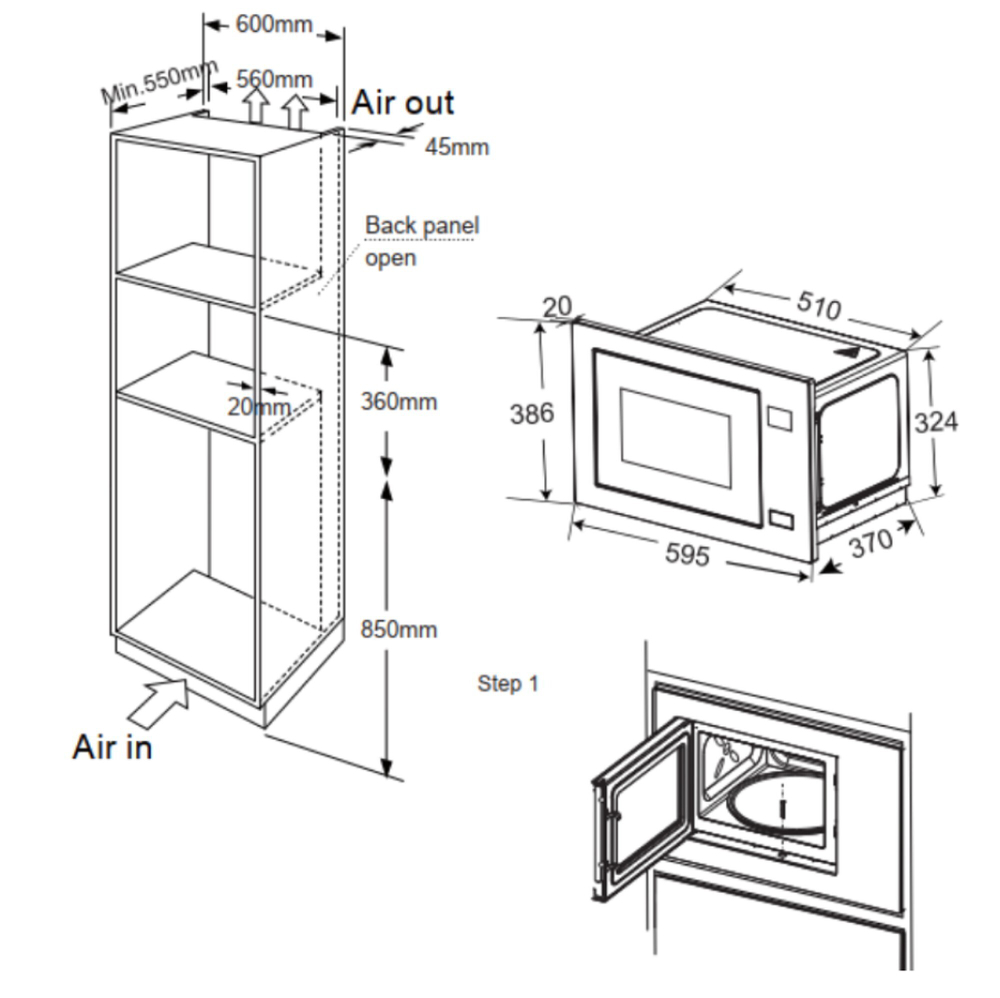 600mm
Min.550mm
560mm
Air out
45mm
Back panel open
20mm
360mm
850mm
Air in
20
510
386
324
595
370
Step 1