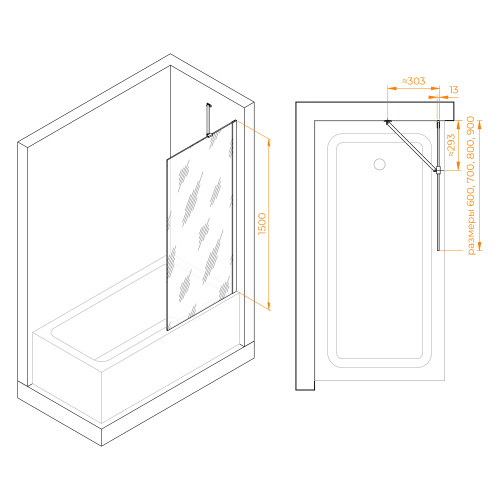 1500

≈303

13

≈293

размеры 600, 700, 800, 900