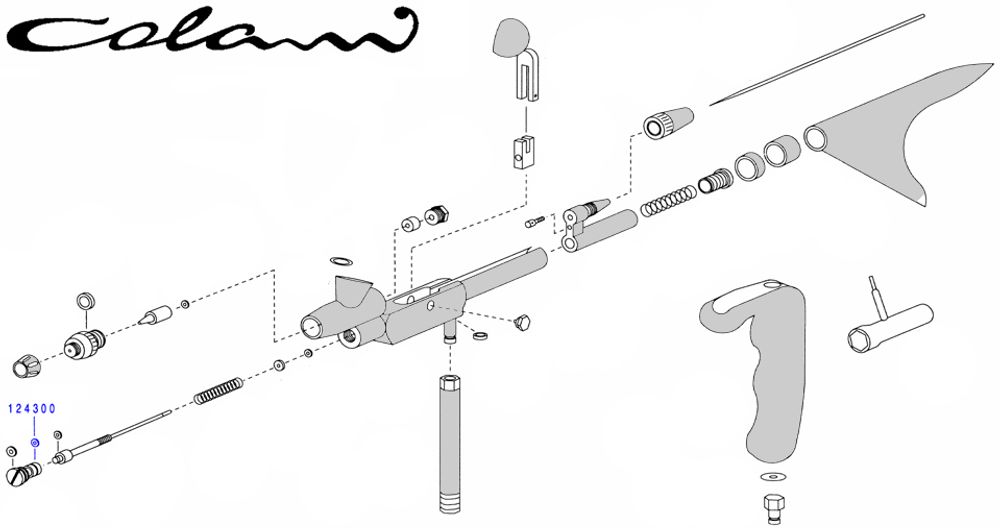 Colani

124300