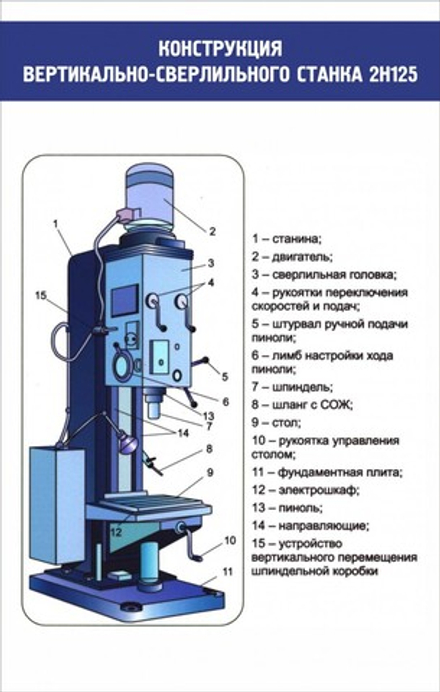 КОНСТРУКЦИЯ
ВЕРТИКАЛЬНО-СВЕРЛИЛЬНОГО СТАНКА 2Н125

1
2
3
4
15
5
6
13
7
14
8
9
12
10
11

1 – станина;
2 – двигатель;
3 – сверлильная головка;
4 – рукоятки переключения скоростей и подач;
5 – штурвал ручной подачи пиноли;
6 – лимб настройки хода пиноли;
7 – шпиндель;
8 – шланг с СОЖ;
9 – стол;
10 – рукоятка управления столом;
11 – фундаментная плита;
12 – электрошкаф;
13 – пиноль;
14 – направляющие;
15 – устройство вертикального перемещения шпиндельной коробки