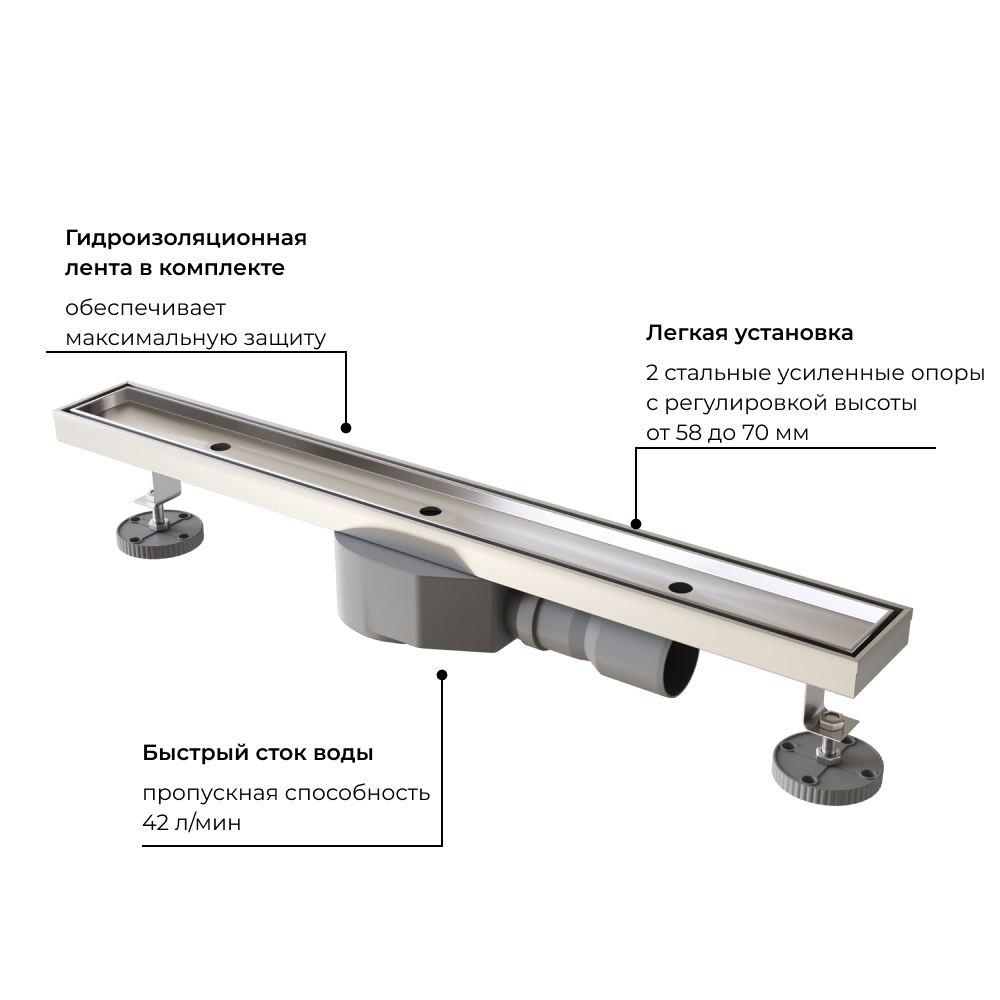 Гидроизоляционная лента в комплекте

обеспечивает максимальную защиту

Легкая установка

2 стальные усиленные опоры с регулировкой высоты от 58 до 70 мм

Быстрый сток воды

пропускная способность 42 л/мин