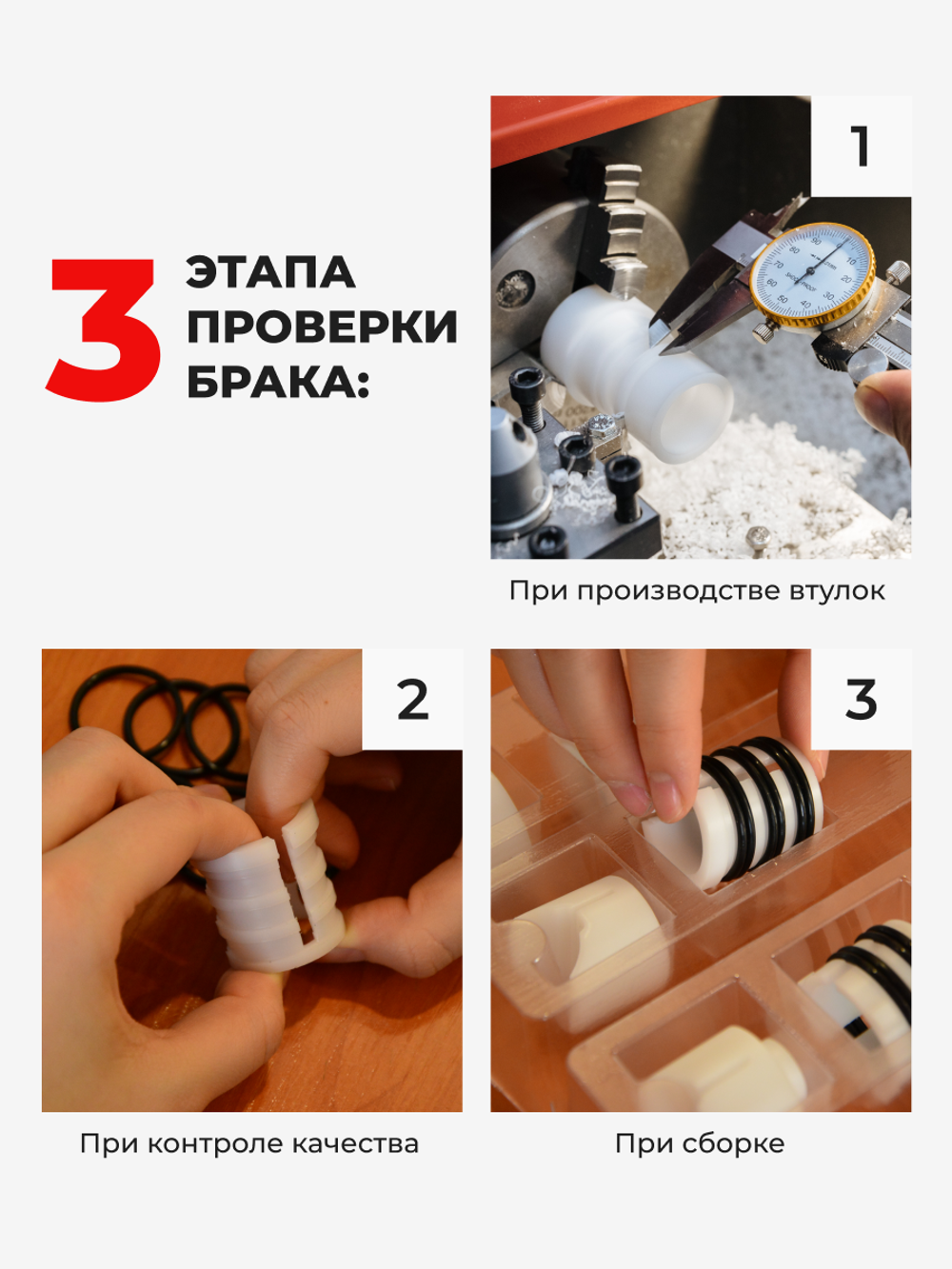 3 ЭТАПА ПРОВЕРКИ БРАКА:

1

При производстве втулок

2

При контроле качества

3

При сборке