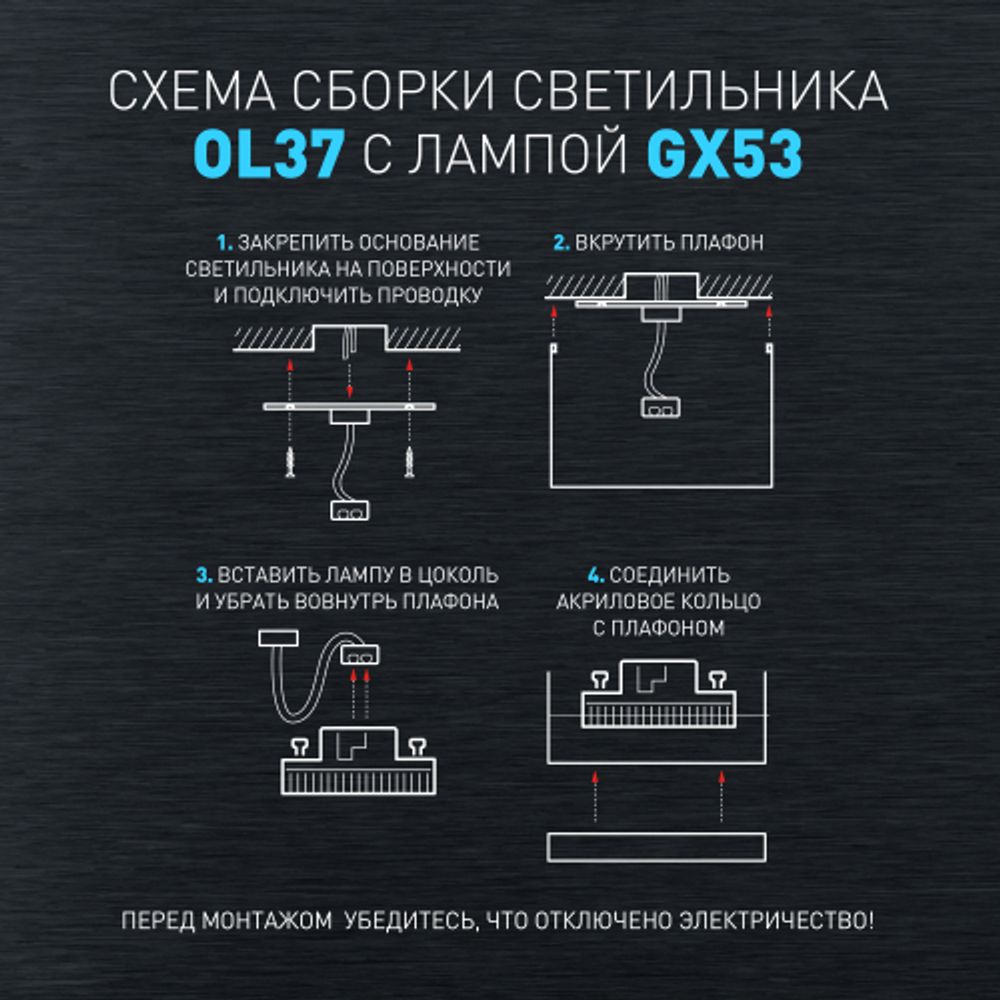 СХЕМА СБОРКИ СВЕТИЛЬНИКА
OL37 С ЛАМПОЙ GX53

1. ЗАКРЕПИТЬ ОСНОВАНИЕ СВЕТИЛЬНИКА НА ПОВЕРХНОСТИ И ПОДКЛЮЧИТЬ ПРОВОДКУ

2. ВКРУТИТЬ ПЛАФОН

3. ВСТАВИТЬ ЛАМПУ В ЦОКОЛЬ И УБРАТЬ ВОВНУТРЬ ПЛАФОНА

4. СОЕДИНИТЬ АКРИЛОВОЕ КОЛЬЦО С ПЛАФОНОМ

ПЕРЕД МОНТАЖОМ УБЕДИТЕСЬ, ЧТО ОТКЛЮЧЕНО ЭЛЕКТРИЧЕСТВО!