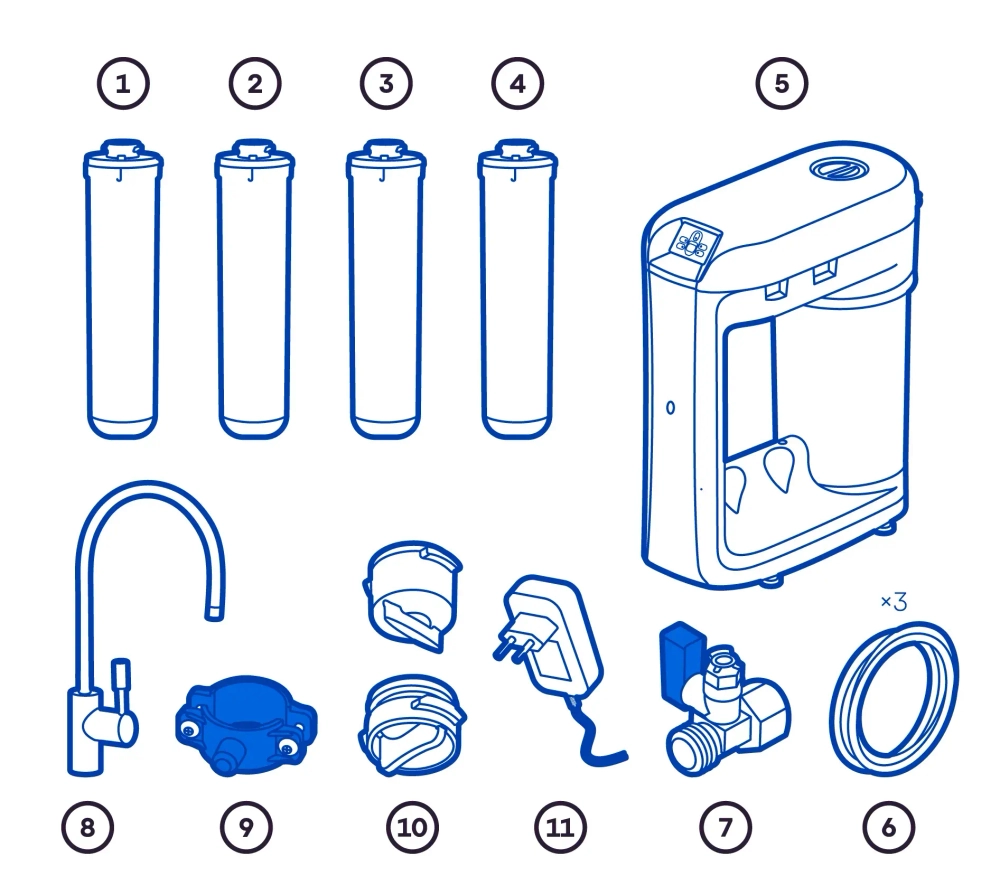 1 2 3 4 5

×3

8 9 10 11 7 6