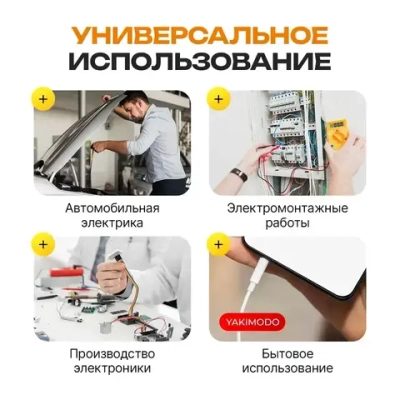 УНИВЕРСАЛЬНОЕ ИСПОЛЬЗОВАНИЕ

+

Автомобильная электрика

+

Электромонтажные работы

+

Производство электроники

+

YAKIMODO

Бытовое использование