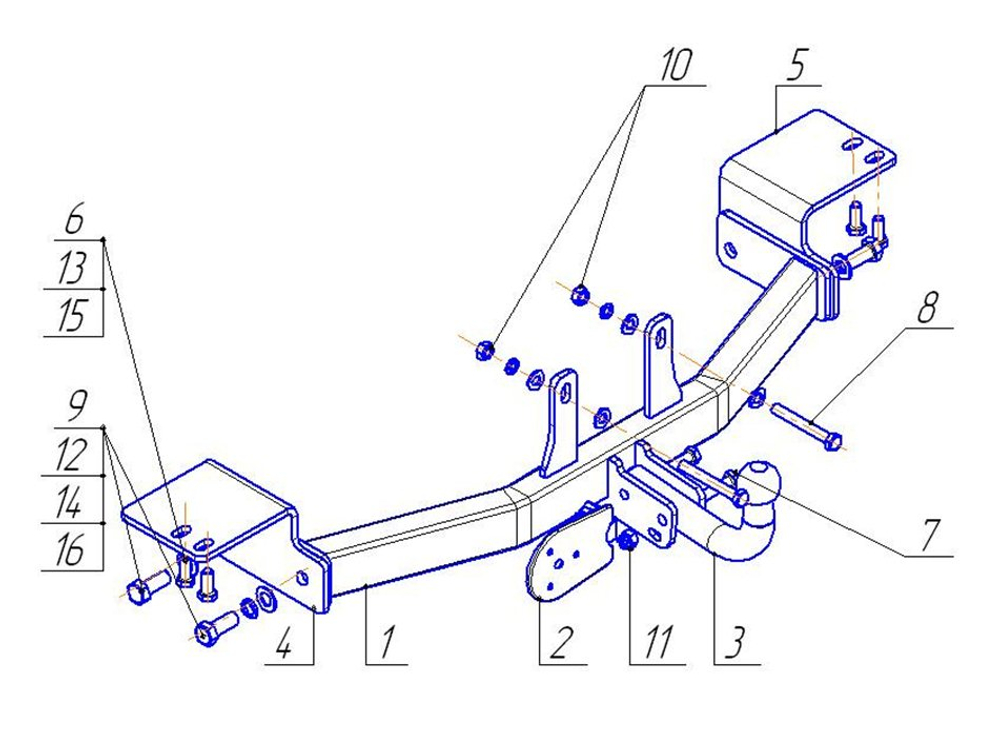 10
5
6
13
15
8
9
12
14
16
7
4
1
2
11
3