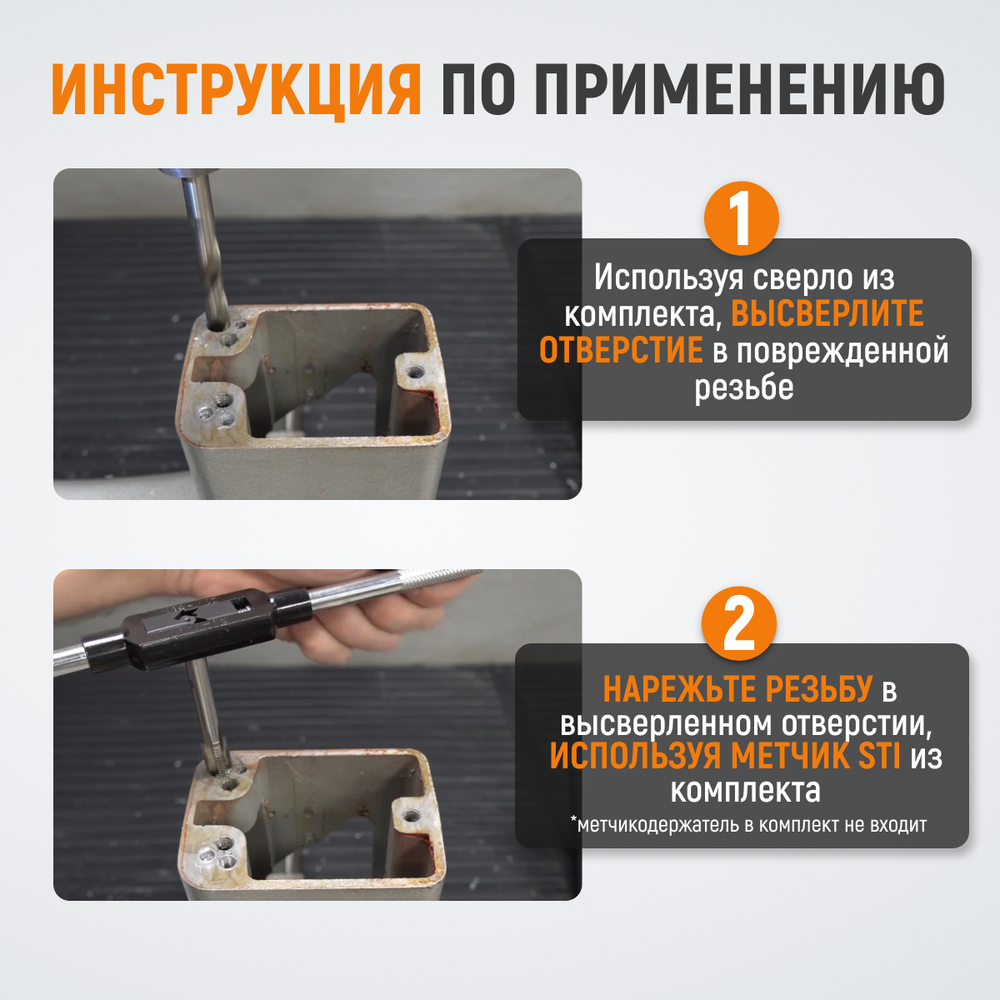 ИНСТРУКЦИЯ ПО ПРИМЕНЕНИЮ

1

Используя сверло из комплекта, ВЫСВЕРЛИТЕ ОТВЕРСТИЕ в поврежденной резьбе

2

НАРЕЖЬТЕ РЕЗЬБУ в высверленном отверстии, ИСПОЛЬЗУЯ МЕТЧИК STI из комплекта

*метчикодержатель в комплект не входит