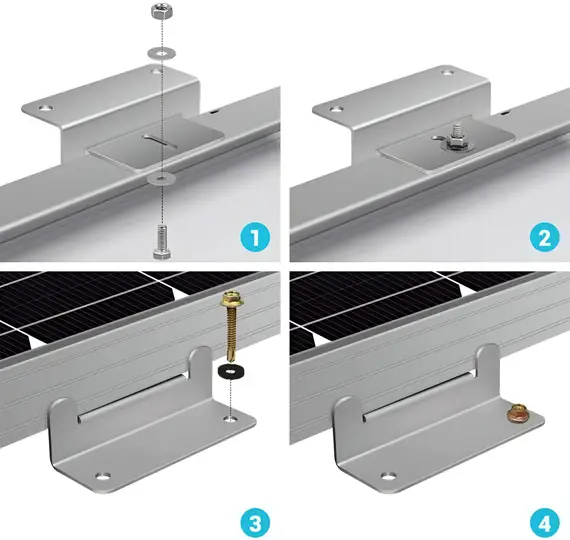 1

2

3

4