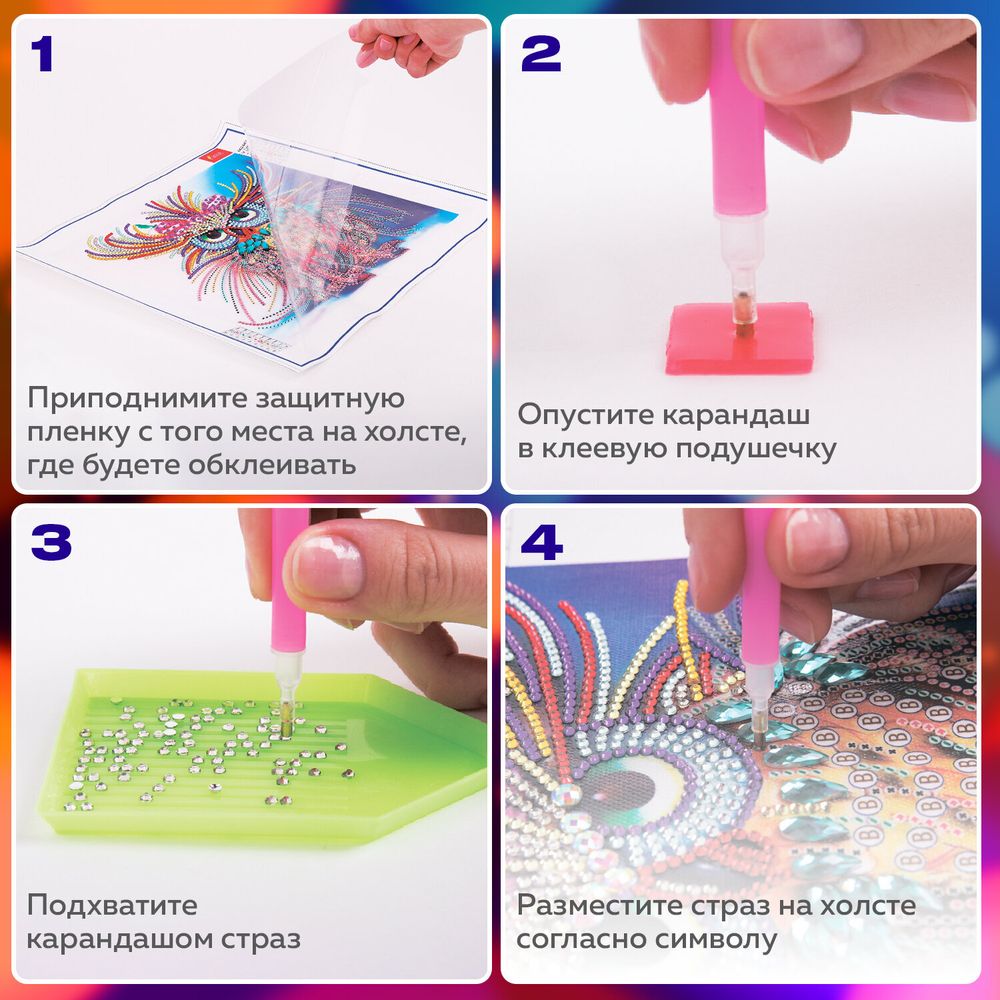 1

Приподнимите защитную пленку с того места на холсте, где будете обклеивать

2

Опустите карандаш в клеевую подушечку

3

Подхватите карандашом страз

4

Разместите страз на холсте согласно символу