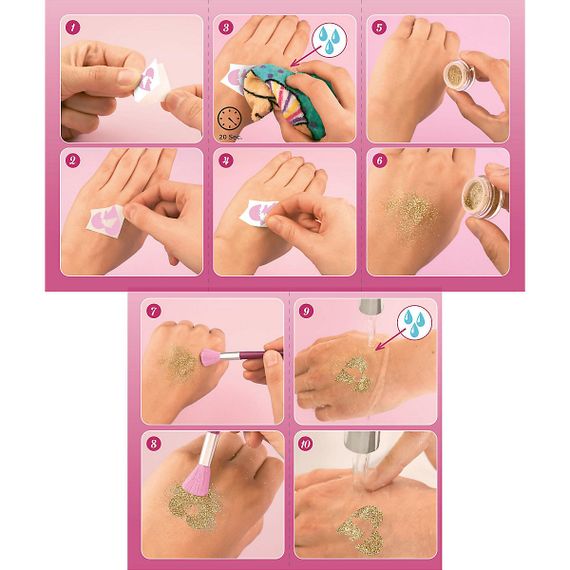 1

3

20 Sec.

5

2

4

6

7

9

8

10