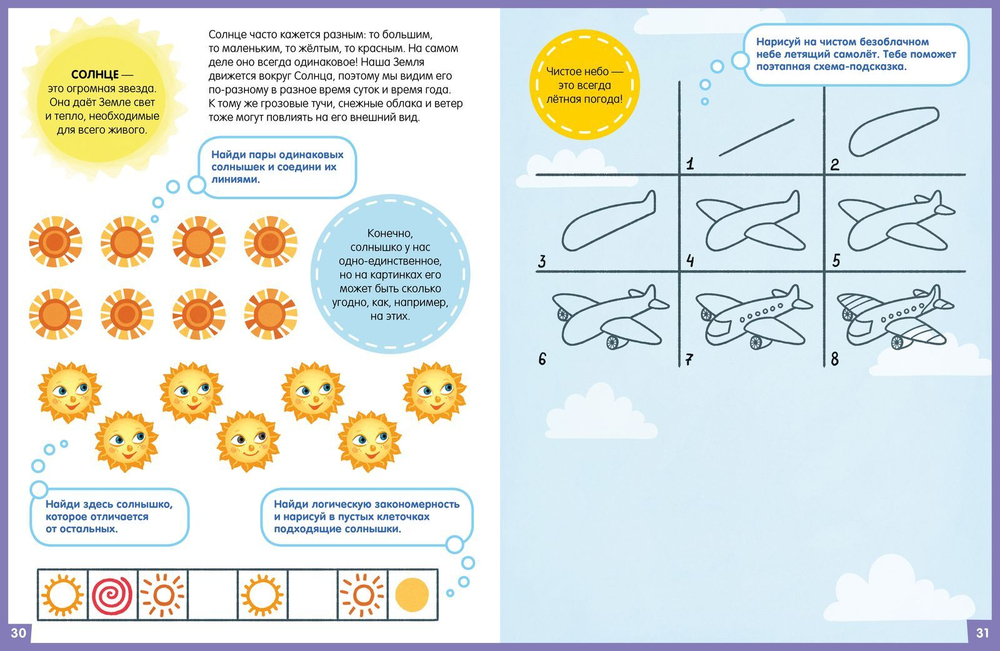 СОЛНЦЕ — это огромная звезда. Она даёт Земле свет и тепло, необходимые для всего живого.

Солнце часто кажется разным: то большим, то маленьким, то жёлтым, то красным. На самом деле оно всегда одинаковое! Наша Земля движется вокруг Солнца, поэтому мы видим его по-разному в разное время суток и время года. К тому же грозовые тучи, снежные облака и ветер тоже могут повлиять на его внешний вид.

Найди пары одинаковых солнышек и соедини их линиями.

Конечно, солнышко у нас одно-единственное, но на картинках его может быть сколько угодно, как, например, на этих.

Найди здесь солнышко, которое отличается от остальных.

Найди логическую закономерность и нарисуй в пустых клеточках подходящие солнышки.

30

Чистое небо — это всегда лётная погода!

Нарисуй на чистом безоблачном небе летящий самолёт. Тебе поможет поэтапная схема-подсказка.

1 2 3 4 5 6 7 8

31