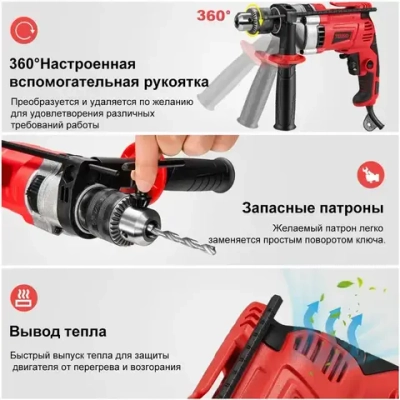 360°

360°Настроенная вспомогательная рукоятка

Преобразуется и удаляется по желанию для удовлетворения различных требований работы

Запасные патроны

Желаемый патрон легко заменяется простым поворотом ключа.

Вывод тепла

Быстрый выпуск тепла для защиты двигателя от перегрева и возгорания