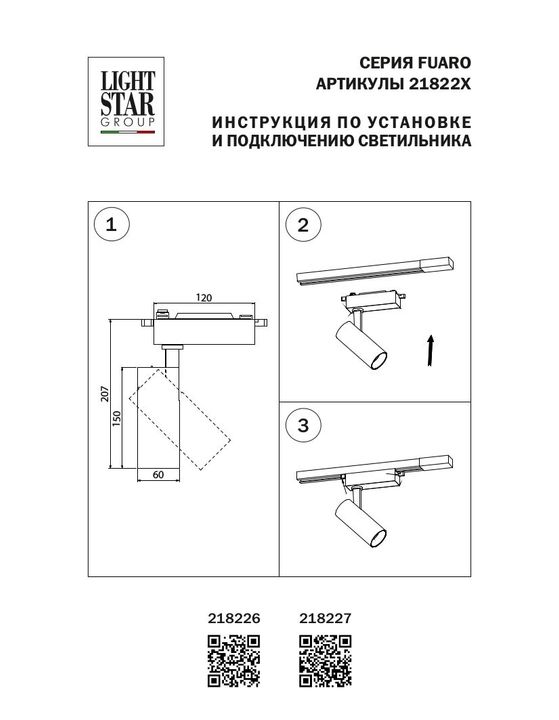 LIGHT STAR GROUP

СЕРИЯ FUARO
АРТИКУЛЫ 21822X

ИНСТРУКЦИЯ ПО УСТАНОВКЕ И ПОДКЛЮЧЕНИЮ СВЕТИЛЬНИКА

1

120

207

150

60

2

3

218226

218227