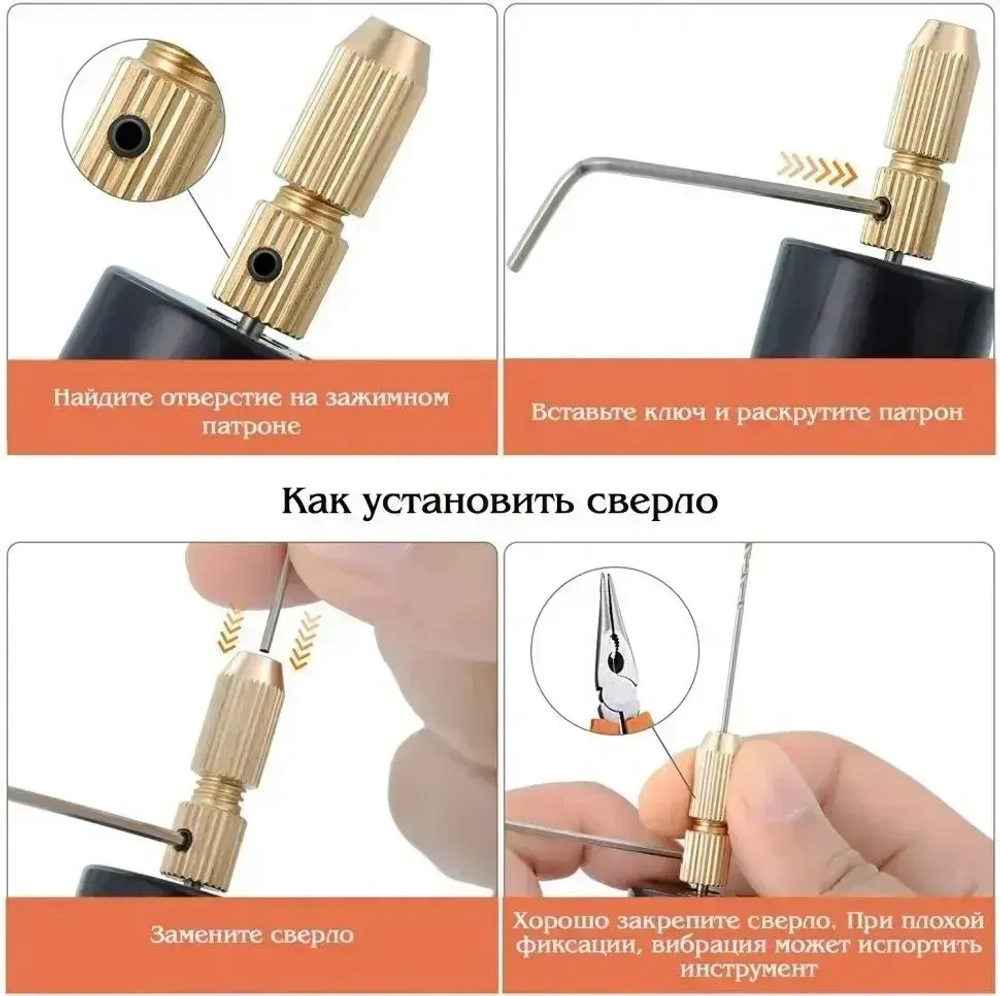 Найдите отверстие на зажимном патроне

Вставьте ключ и раскрутите патрон

Как установить сверло

Замените сверло

Хорошо закрепите сверло. При плохой фиксации, вибрация может испортить инструмент