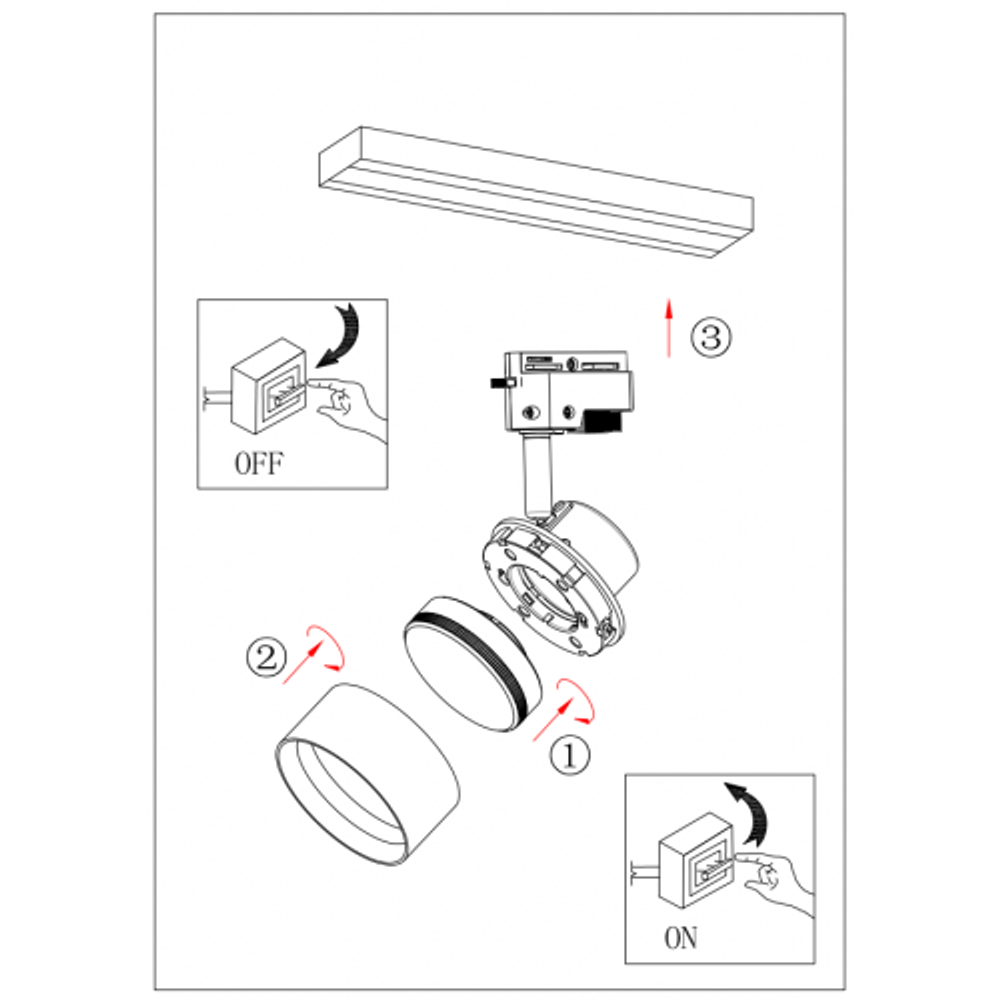 ③

OFF

②

①

ON