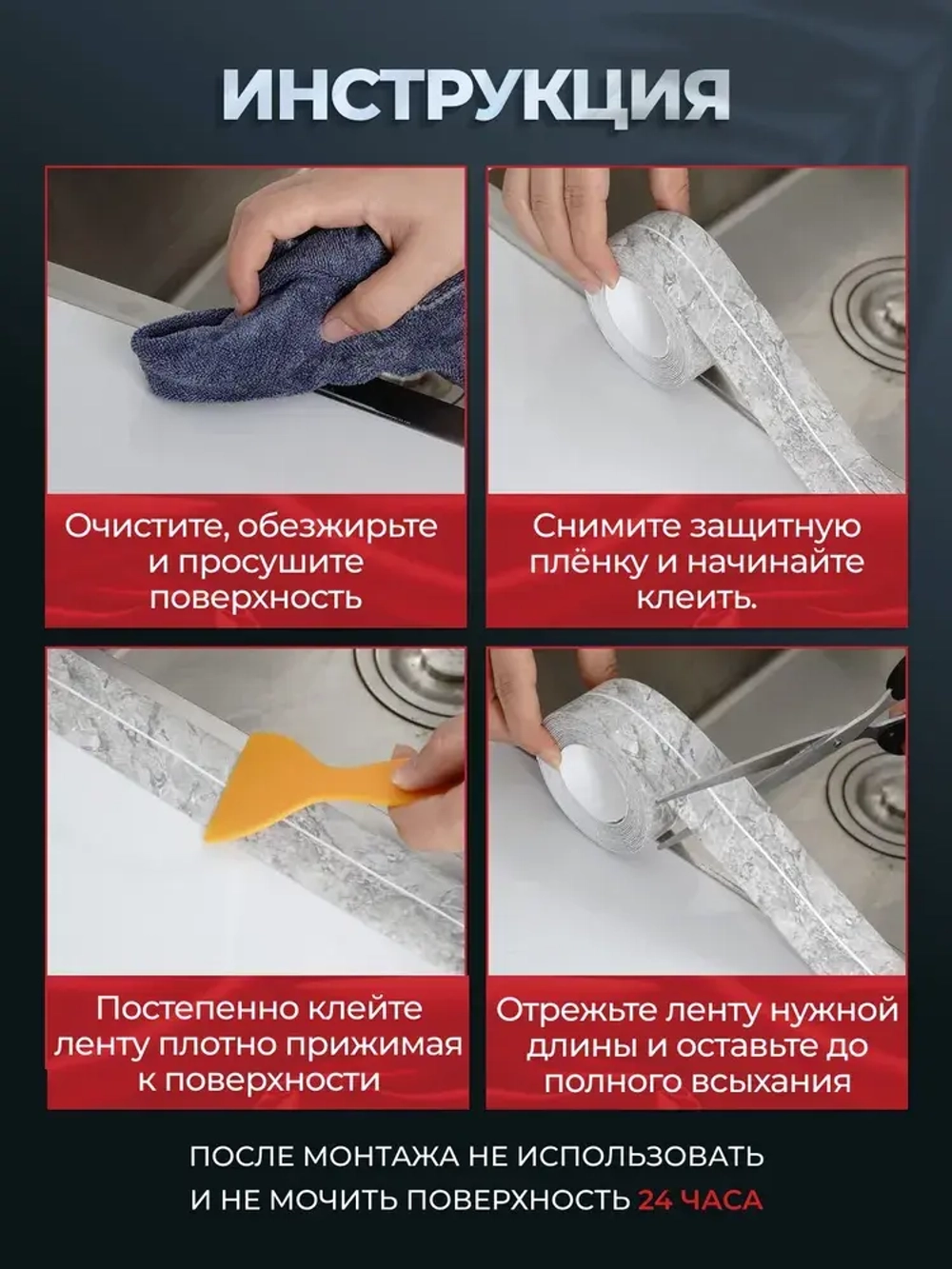 ИНСТРУКЦИЯ

Очистите, обезжирьте и просушите поверхность

Снимите защитную плёнку и начинайте клеить.

Постепенно клейте ленту плотно прижимая к поверхности

Отрежьте ленту нужной длины и оставьте до полного всыхания

ПОСЛЕ МОНТАЖА НЕ ИСПОЛЬЗОВАТЬ И НЕ МОЧИТЬ ПОВЕРХНОСТЬ 24 ЧАСА