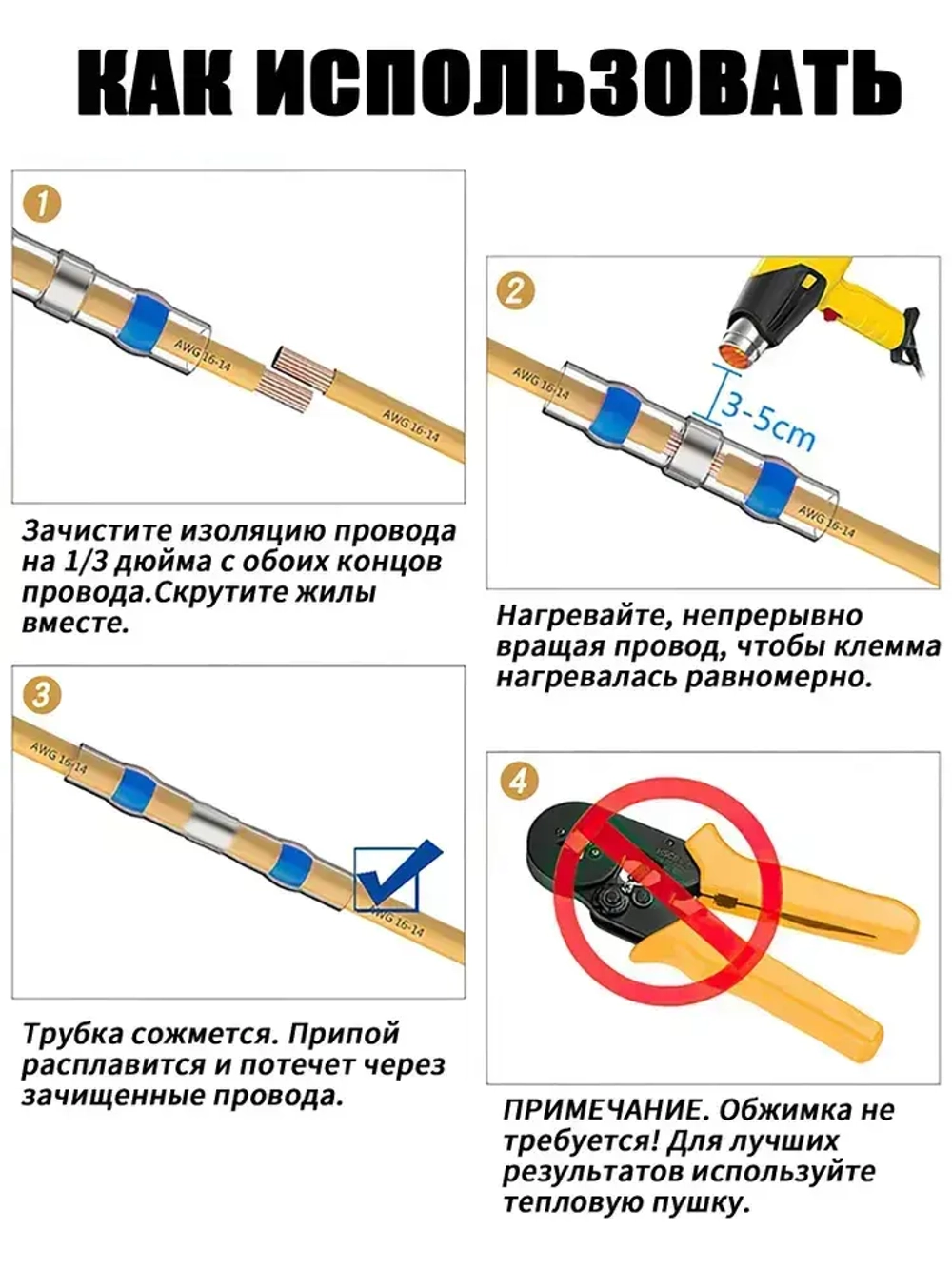 КАК ИСПОЛЬЗОВАТЬ

1

AWG 16-14

AWG 16-14

Зачистите изоляцию провода на 1/3 дюйма с обоих концов провода.Скрутите жилы вместе.

2

AWG 16-14

3-5cm

AWG 16-14

Нагревайте, непрерывно вращая провод, чтобы клемма нагревалась равномерно.

3

AWG 16-14

AWG 16-14

Трубка сожмется. Припой расплавится и потечет через зачищенные провода.

4

ПРИМЕЧАНИЕ. Обжимка не требуется! Для лучших результатов используйте тепловую пушку.