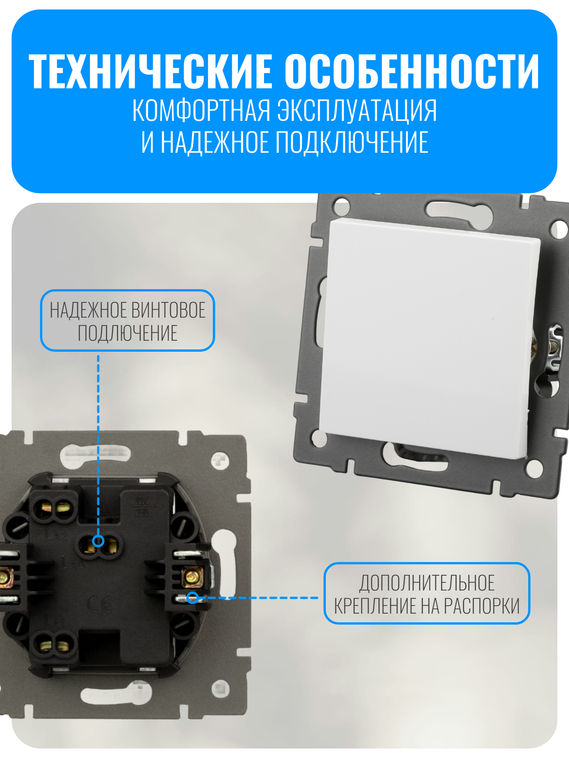 ТЕХНИЧЕСКИЕ ОСОБЕННОСТИ
КОМФОРТНАЯ ЭКСПЛУАТАЦИЯ
И НАДЕЖНОЕ ПОДКЛЮЧЕНИЕ

НАДЕЖНОЕ ВИНТОВОЕ ПОДЛЮЧЕНИЕ

ДОПОЛНИТЕЛЬНОЕ КРЕПЛЕНИЕ НА РАСПОРКИ

CE