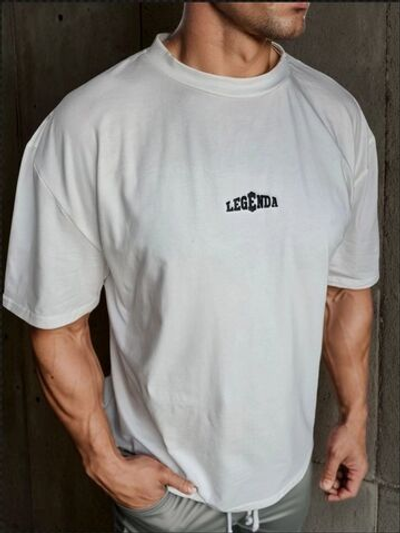 LEGENDA