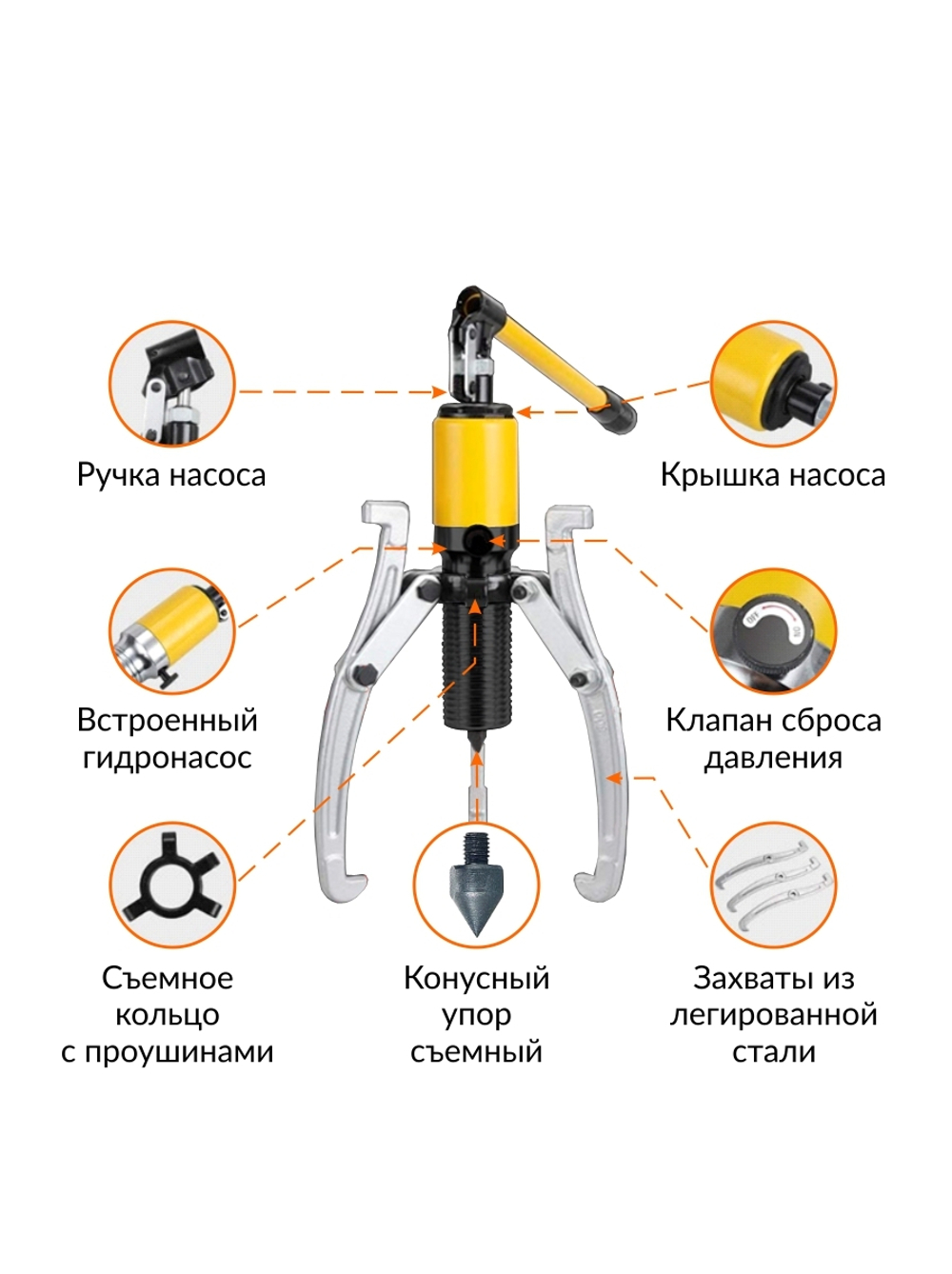 Ручка насоса

Крышка насоса

Встроенный гидронасос

Клапан сброса давления

Съемное кольцо с проушинами

Конусный упор съемный

Захваты из легированной стали