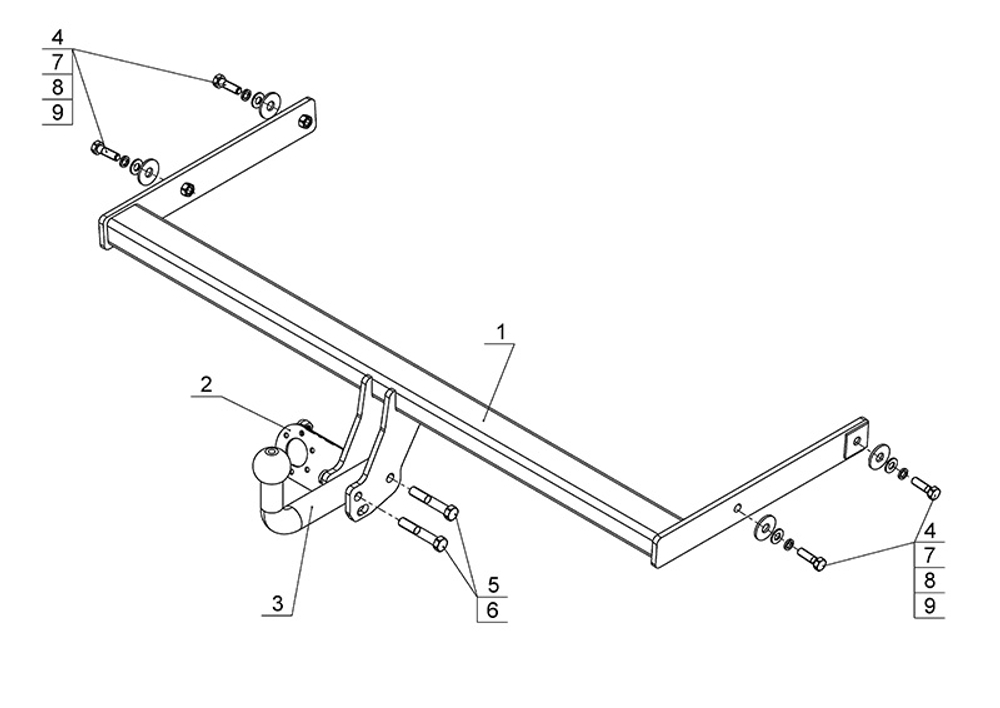 4
7
8
9

1

2

3

5
6

4
7
8
9