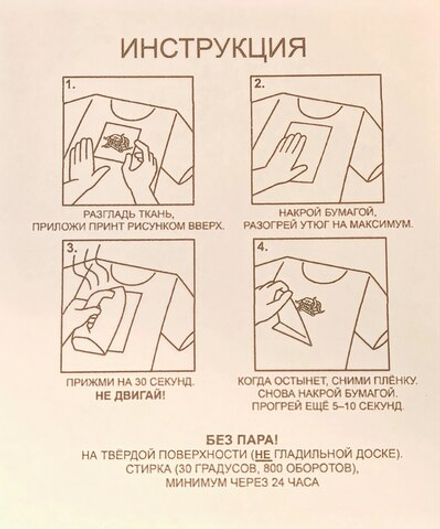 ИНСТРУКЦИЯ

1.

РАЗГЛАДЬ ТКАНЬ,
ПРИЛОЖИ ПРИНТ РИСУНКОМ ВВЕРХ.

2.

НАКРОЙ БУМАГОЙ,
РАЗОГРЕЙ УТЮГ НА МАКСИМУМ.

3.

ПРИЖМИ НА 30 СЕКУНД.
НЕ ДВИГАЙ!

4.

КОГДА ОСТЫНЕТ, СНИМИ ПЛЁНКУ.
СНОВА НАКРОЙ БУМАГОЙ.
ПРОГРЕЙ ЕЩЁ 5–10 СЕКУНД.

БЕЗ ПАРА!
НА ТВЁРДОЙ ПОВЕРХНОСТИ (НЕ ГЛАДИЛЬНОЙ ДОСКЕ).
СТИРКА (30 ГРАДУСОВ, 800 ОБОРОТОВ),
МИНИМУМ ЧЕРЕЗ 24 ЧАСА