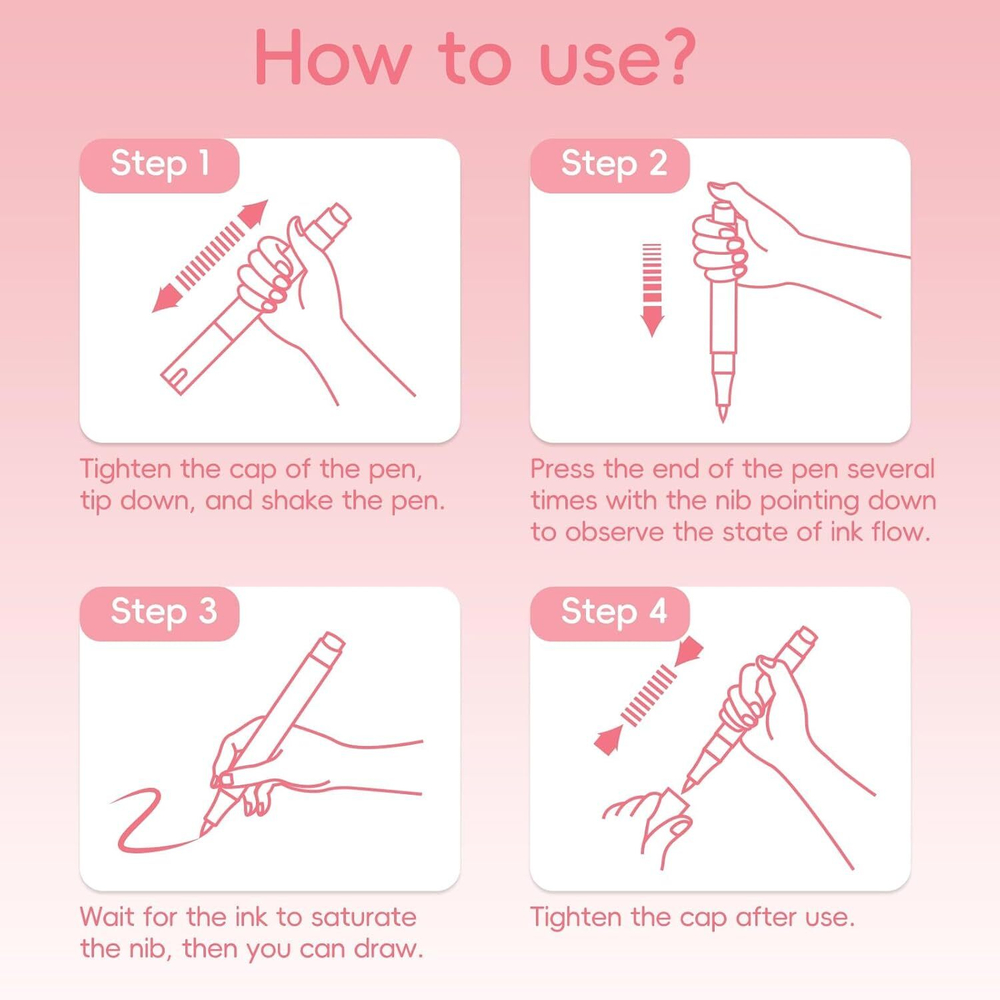 How to use?

Step 1

Tighten the cap of the pen, tip down, and shake the pen.

Step 2

Press the end of the pen several times with the nib pointing down to observe the state of ink flow.

Step 3

Wait for the ink to saturate the nib, then you can draw.

Step 4

Tighten the cap after use.