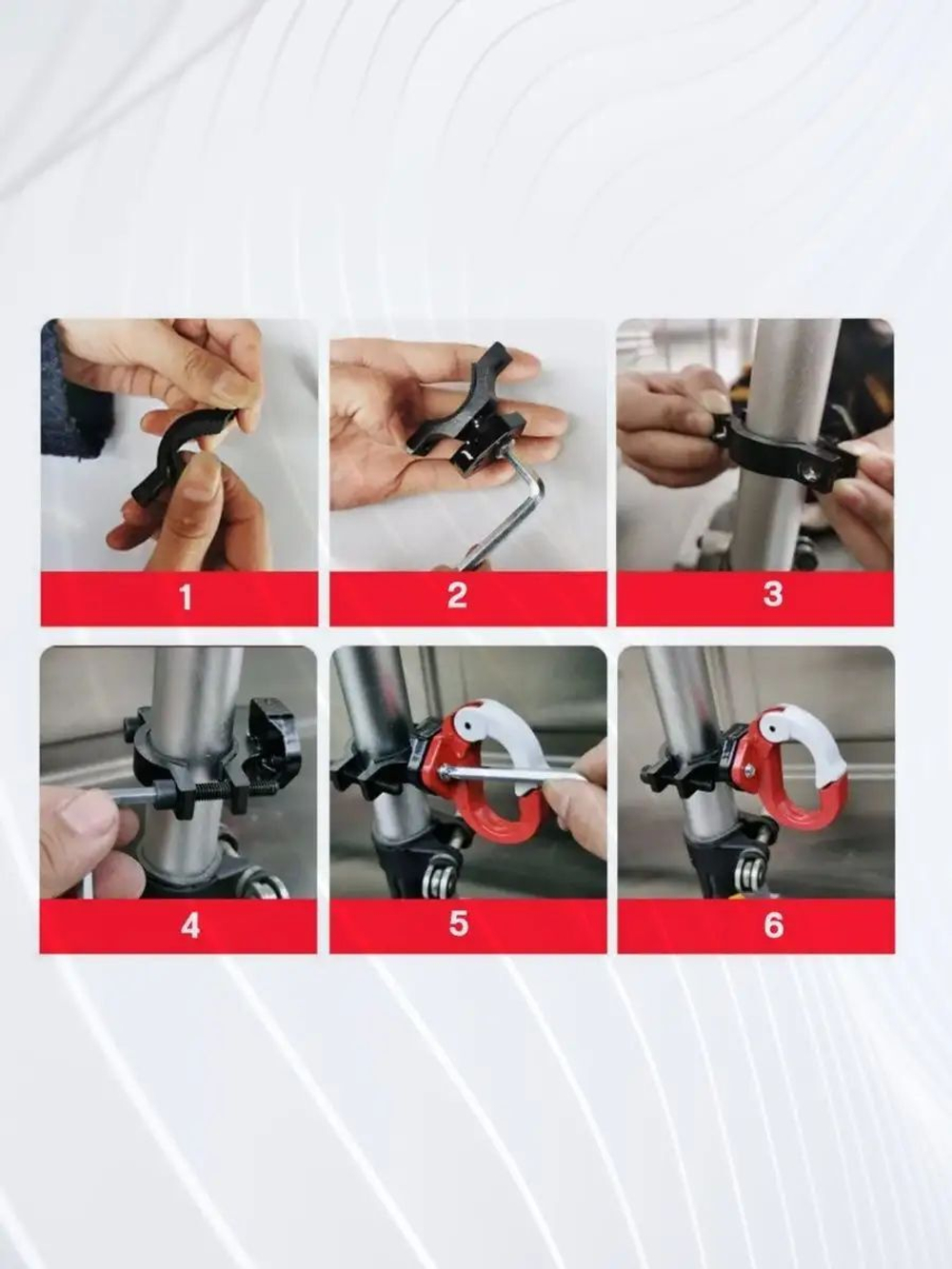 1
2
3
4
5
6