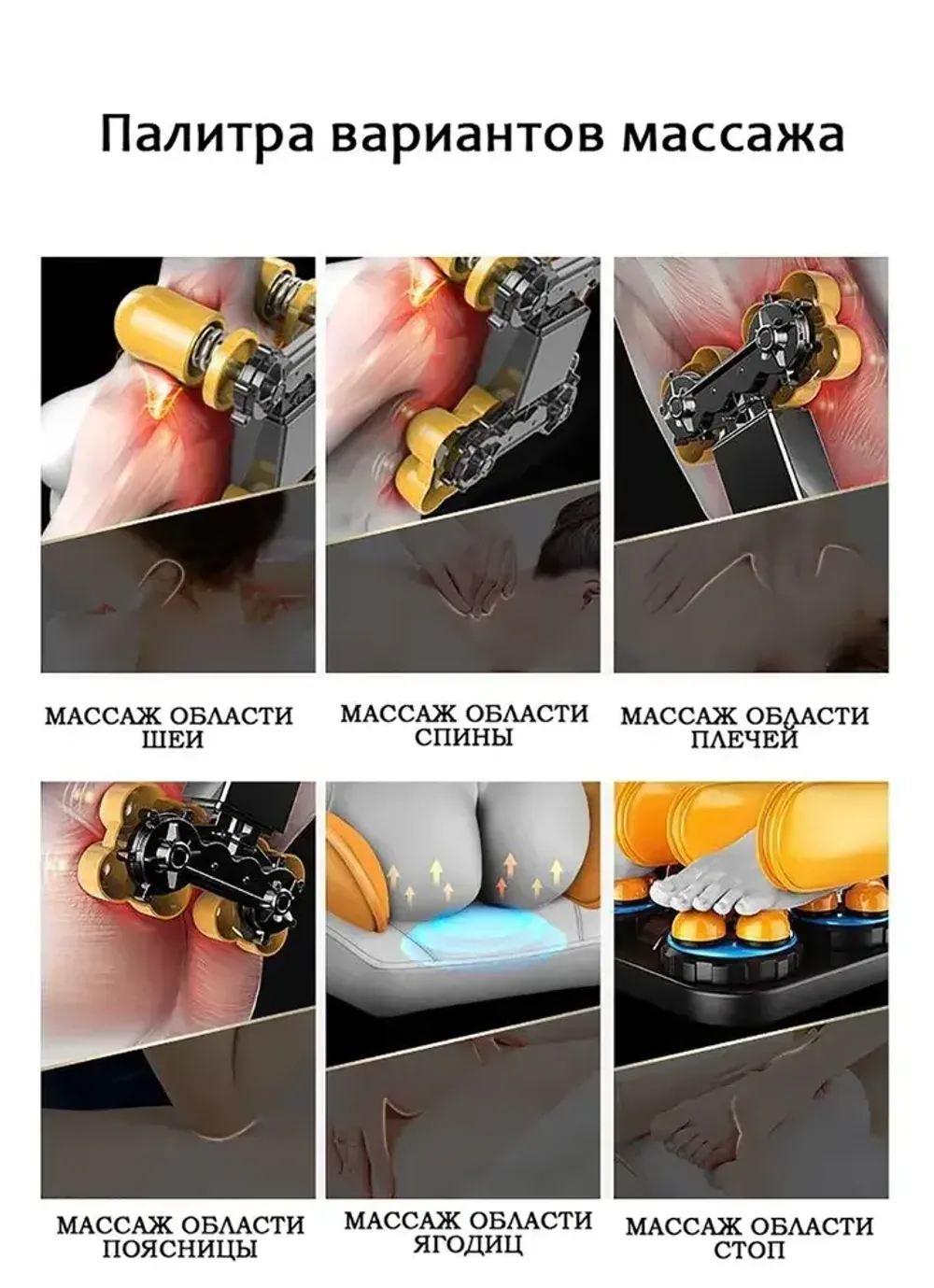 Палитра вариантов массажа

МАССАЖ ОБЛАСТИ ШЕИ

МАССАЖ ОБЛАСТИ СПИНЫ

МАССАЖ ОБЛАСТИ ПЛЕЧЕЙ

МАССАЖ ОБЛАСТИ ПОЯСНИЦЫ

МАССАЖ ОБЛАСТИ ЯГОДИЦ

МАССАЖ ОБЛАСТИ СТОП