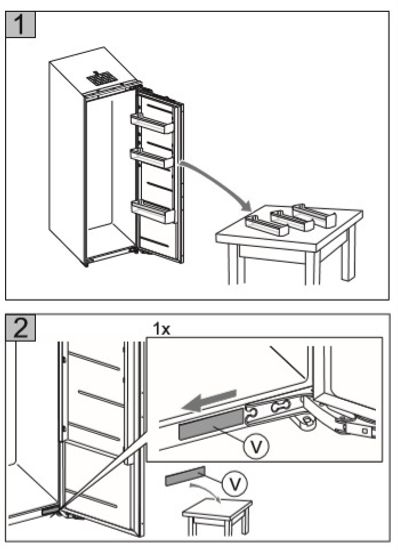 1

2

1x

V

V