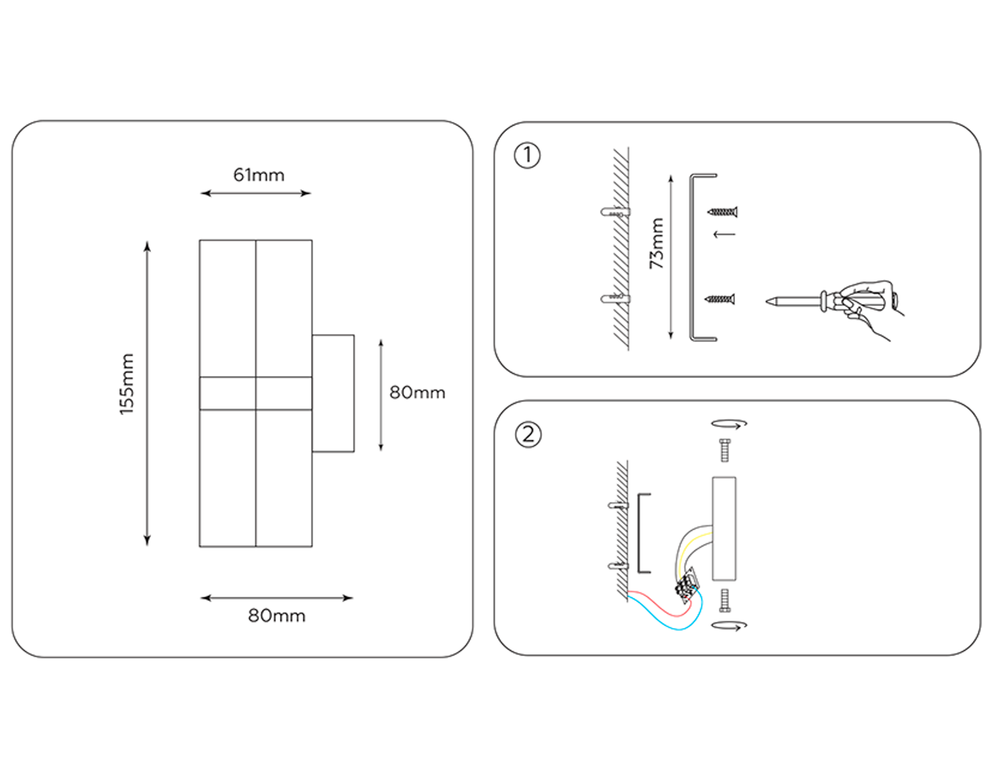 61mm

155mm

80mm

80mm

①

73mm

②