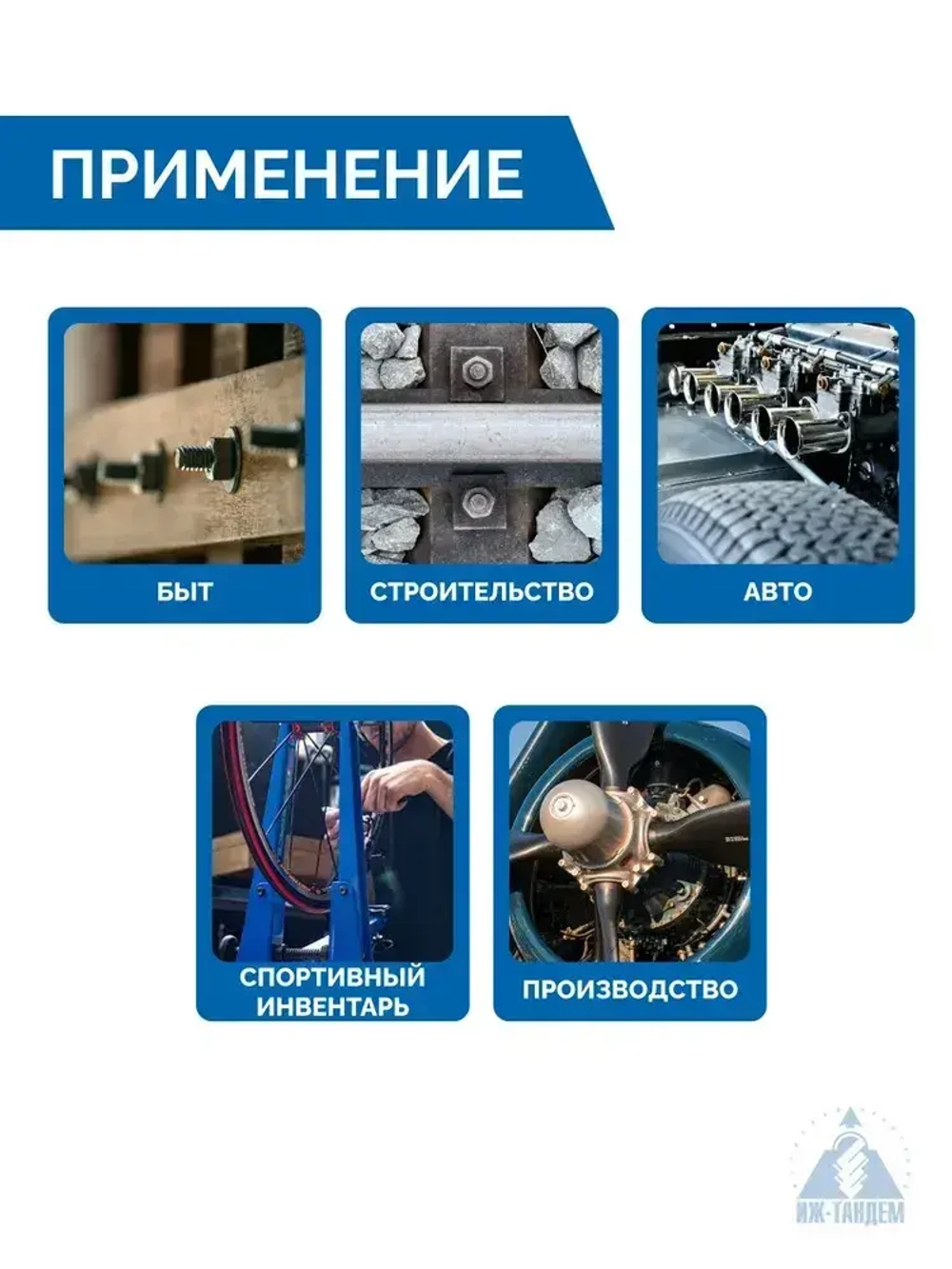 ПРИМЕНЕНИЕ

БЫТ

СТРОИТЕЛЬСТВО

АВТО

СПОРТИВНЫЙ ИНВЕНТАРЬ

ПРОИЗВОДСТВО

ИЖ-ТАНДЕМ