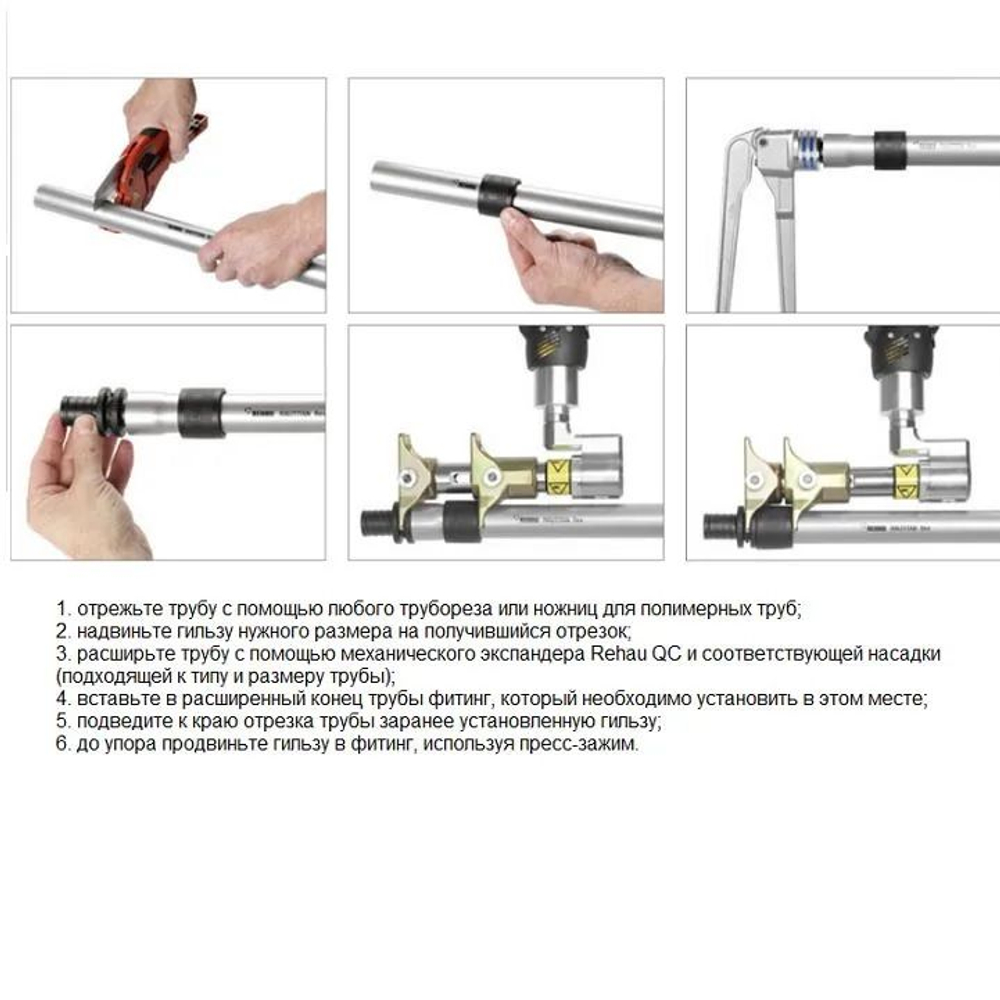 1. отрежьте трубу с помощью любого трубореза или ножниц для полимерных труб;
2. надвиньте гильзу нужного размера на получившийся отрезок;
3. расширьте трубу с помощью механического экспандера Rehau QC и соответствующей насадки (подходящей к типу и размеру трубы);
4. вставьте в расширенный конец трубы фитинг, который необходимо установить в этом месте;
5. подведите к краю отрезка трубы заранее установленную гильзу;
6. до упора продвиньте гильзу в фитинг, используя пресс-зажим.