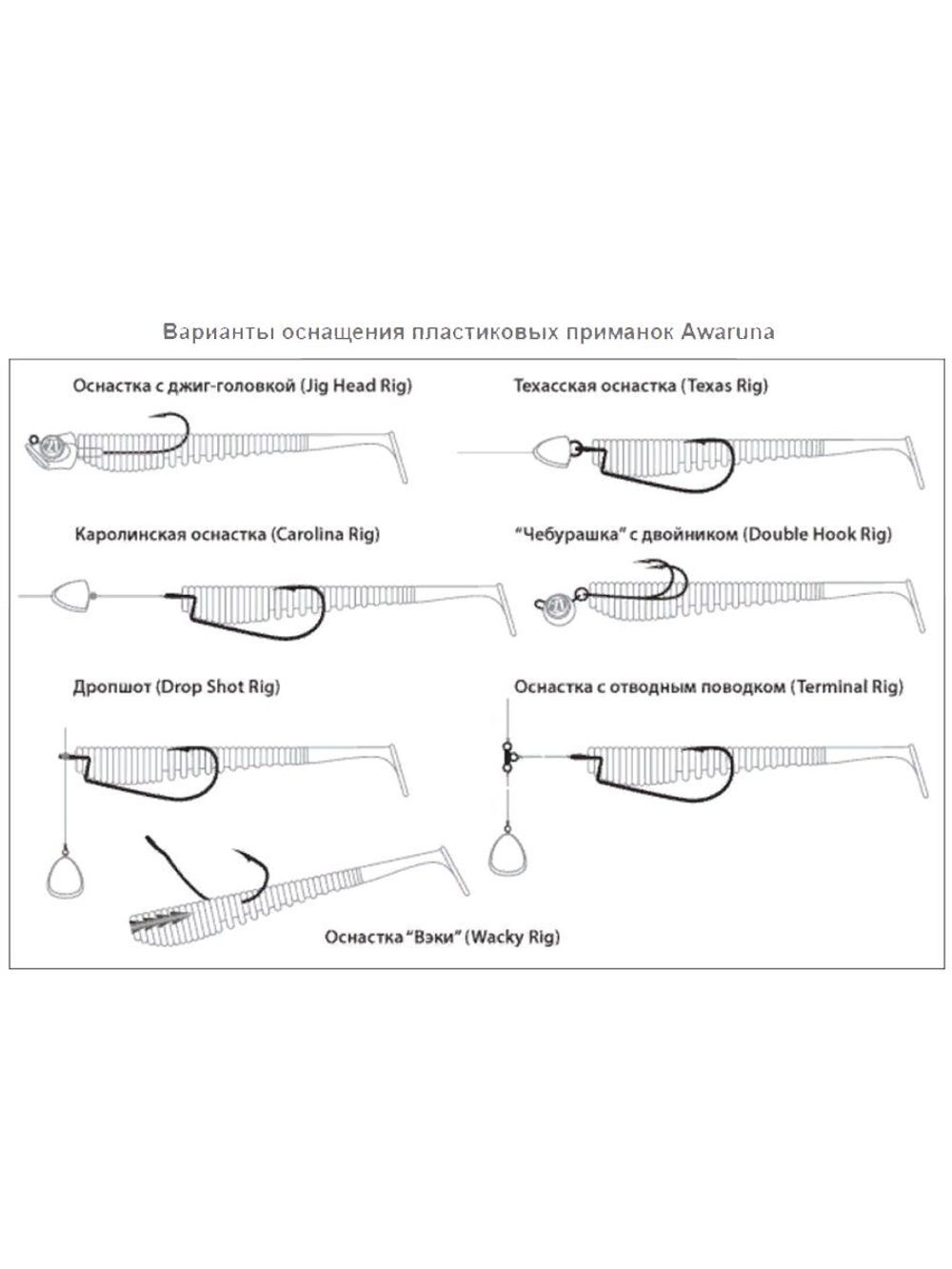 Варианты оснащения пластиковых приманок Awaruna

Оснастка с джиг-головкой (Jig Head Rig)

Техасская оснастка (Texas Rig)

Каролинская оснастка (Carolina Rig)

"Чебурашка" с двойником (Double Hook Rig)

Дропшот (Drop Shot Rig)

Оснастка с отводным поводком (Terminal Rig)

Оснастка "Вэки" (Wacky Rig)