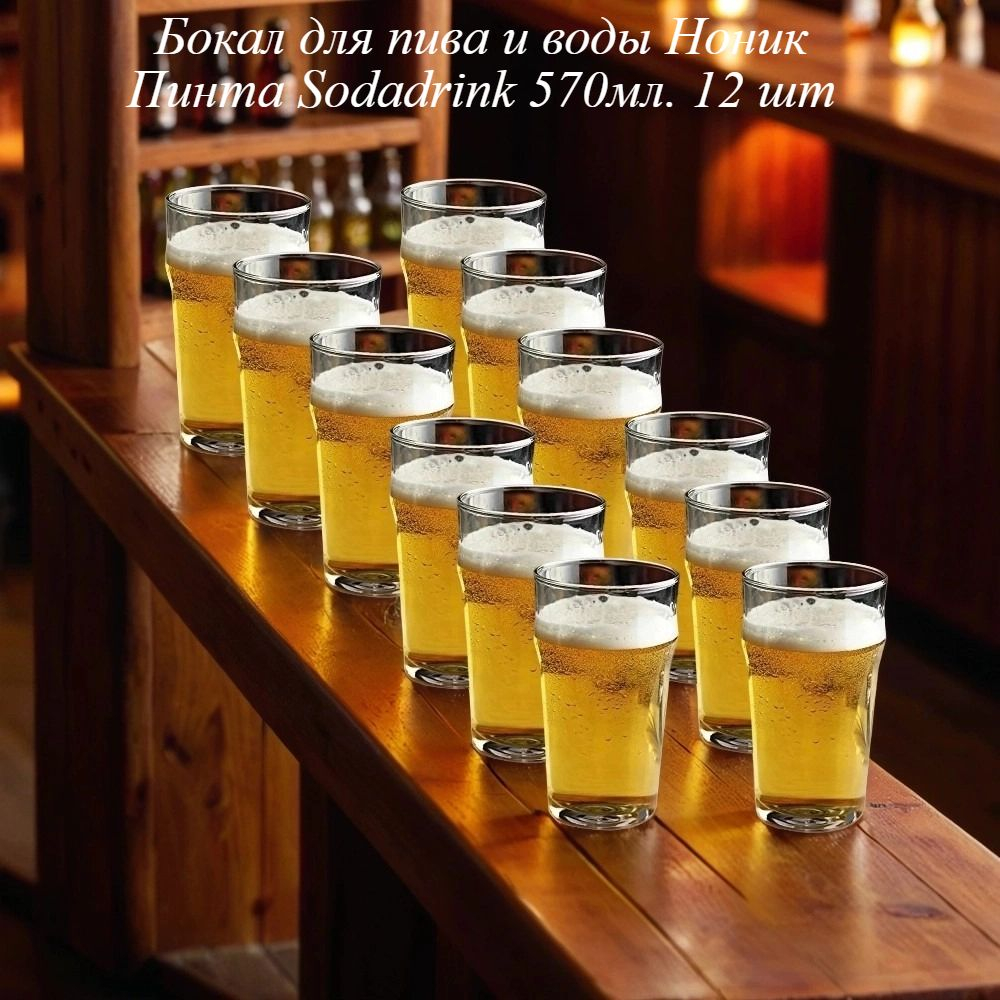 Бокал для пива и воды Ноник Пинта Sodadrink 570мл. 12 шт