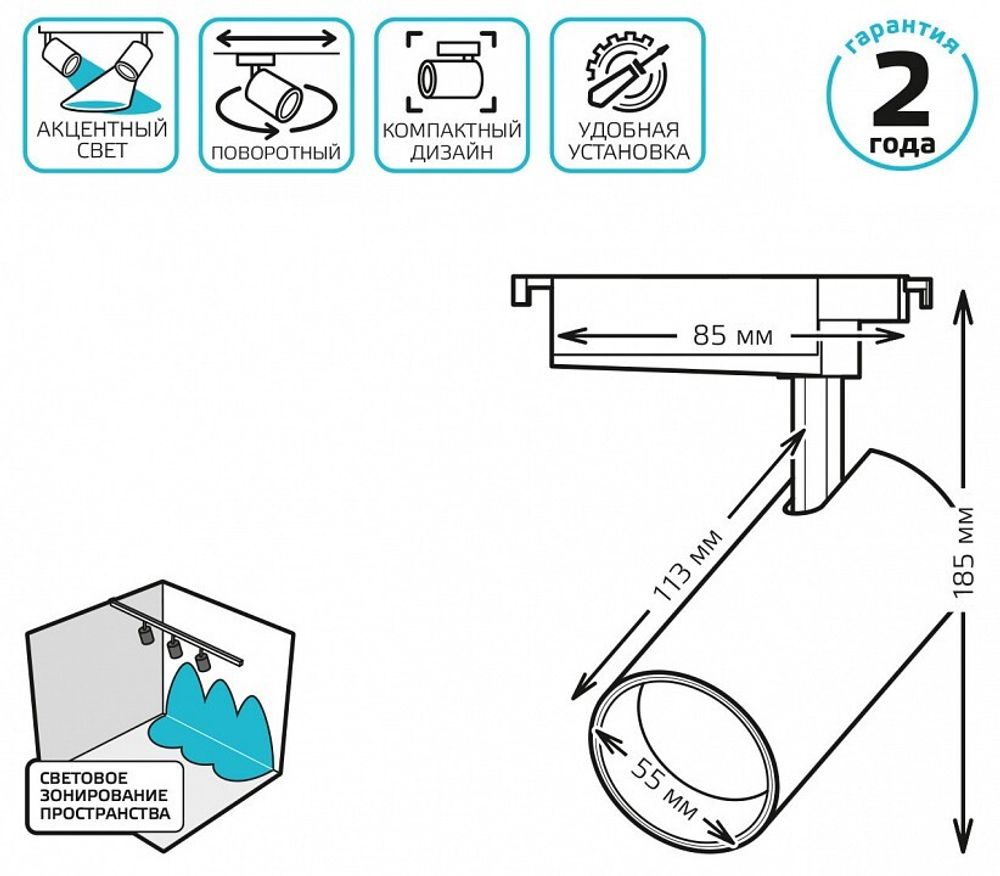 АКЦЕНТНЫЙ СВЕТ

ПОВОРОТНЫЙ

КОМПАКТНЫЙ ДИЗАЙН

УДОБНАЯ УСТАНОВКА

гарантия
2
года

85 мм

113 мм

185 мм

55 мм

СВЕТОВОЕ ЗОНИРОВАНИЕ ПРОСТРАНСТВА