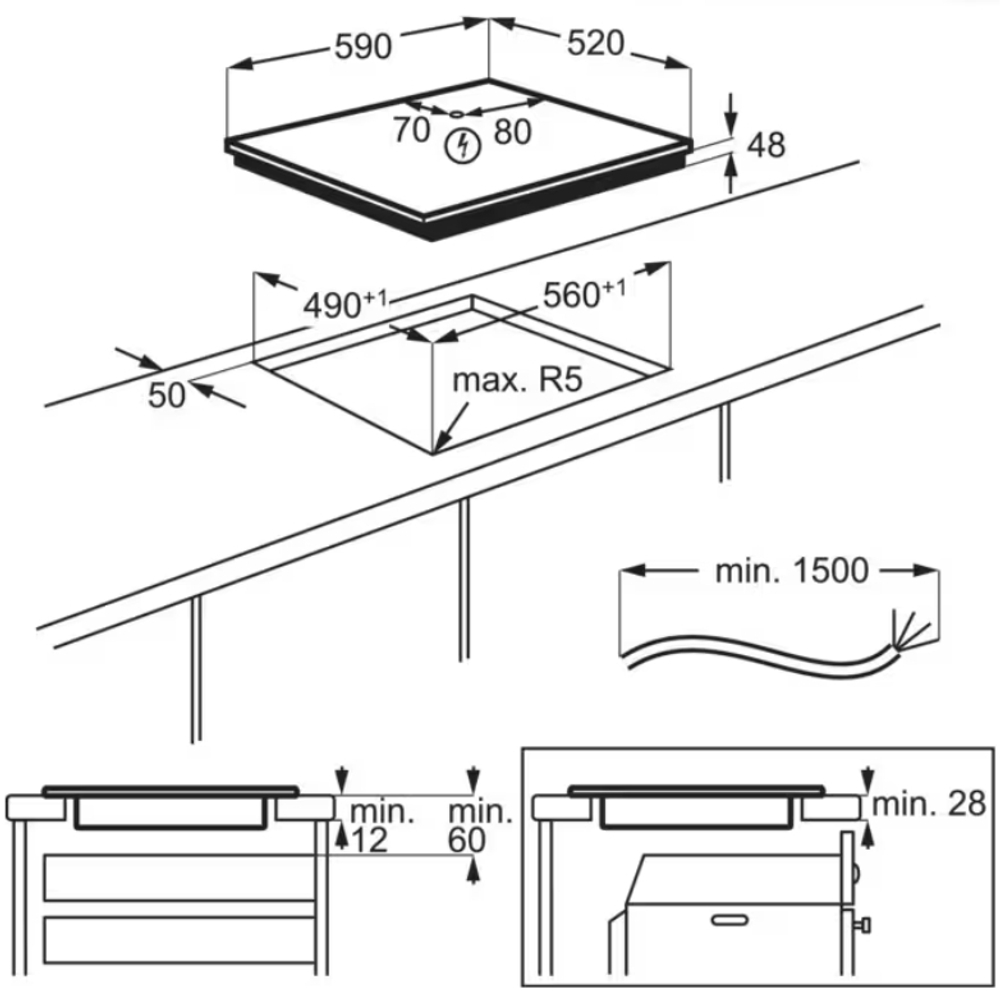 590
520
70
80
48
$490^{+1}$
$560^{+1}$
50
max. R5
min. 1500
min.
12
min.
60
min. 28