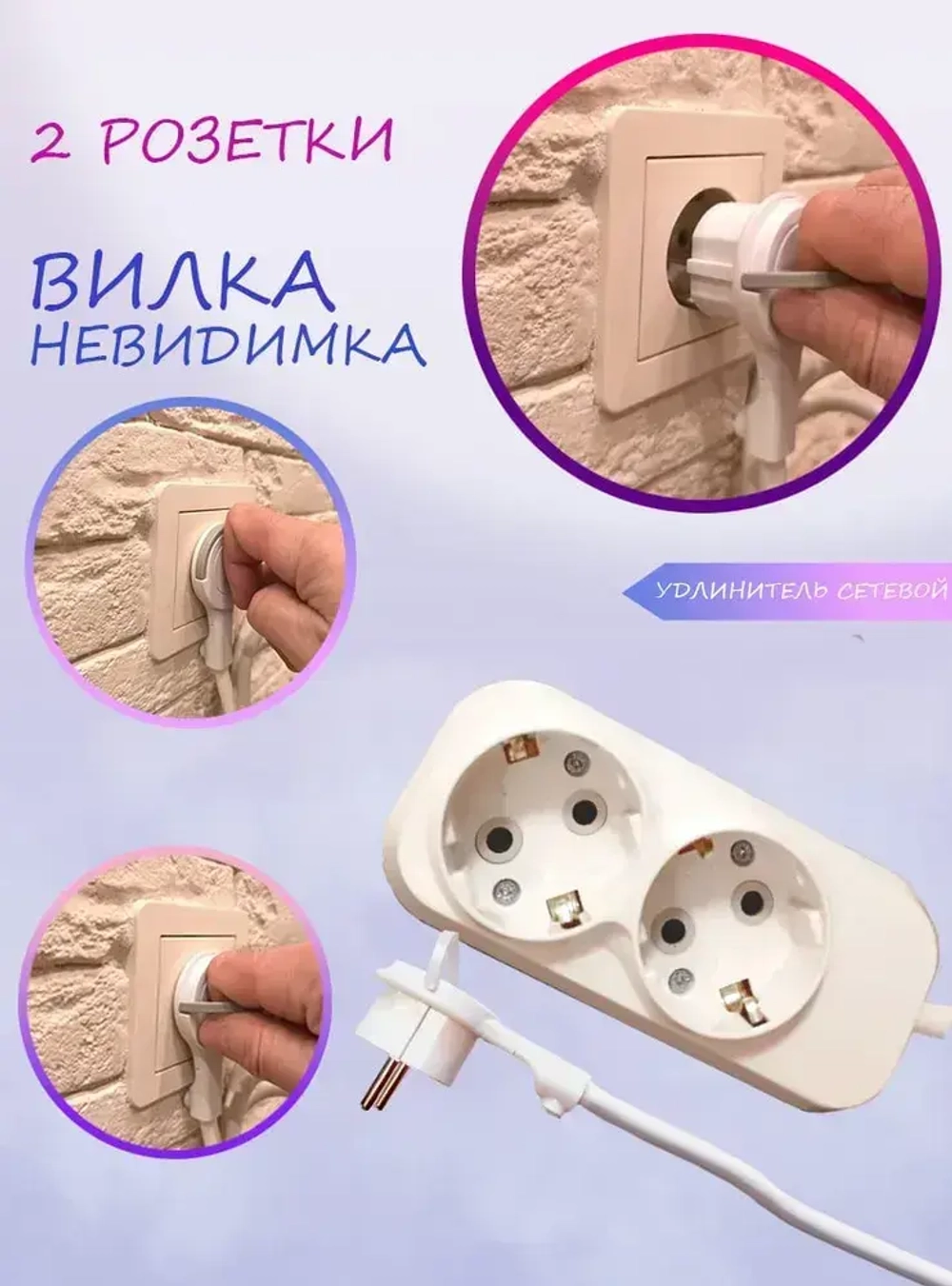 2 РОЗЕТКИ

ВИЛКА
НЕВИДИМКА

УДЛИНИТЕЛЬ СЕТЕВОЙ