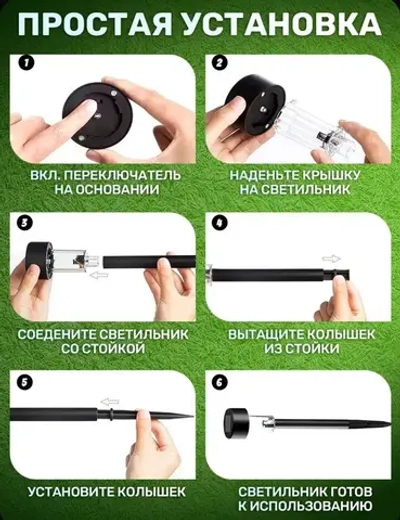 ПРОСТАЯ УСТАНОВКА

1

ВКЛ. ПЕРЕКЛЮЧАТЕЛЬ НА ОСНОВАНИИ

2

НАДЕНЬТЕ КРЫШКУ НА СВЕТИЛЬНИК

3

СОЕДЕНИТЕ СВЕТИЛЬНИК СО СТОЙКОЙ

4

ВЫТАЩИТЕ КОЛЫШЕК ИЗ СТОЙКИ

5

УСТАНОВИТЕ КОЛЫШЕК

6

СВЕТИЛЬНИК ГОТОВ К ИСПОЛЬЗОВАНИЮ