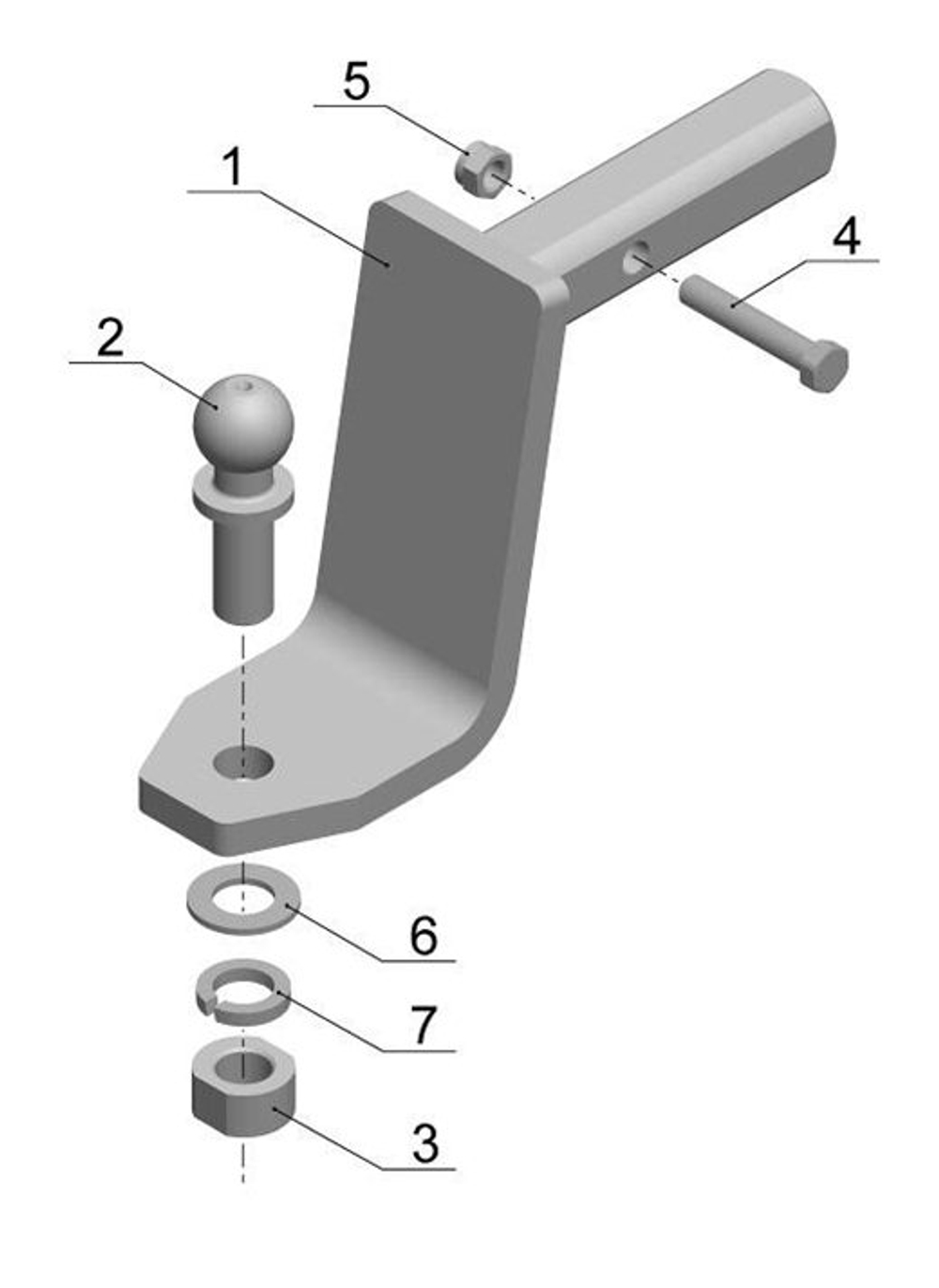 5
1
4
2
6
7
3