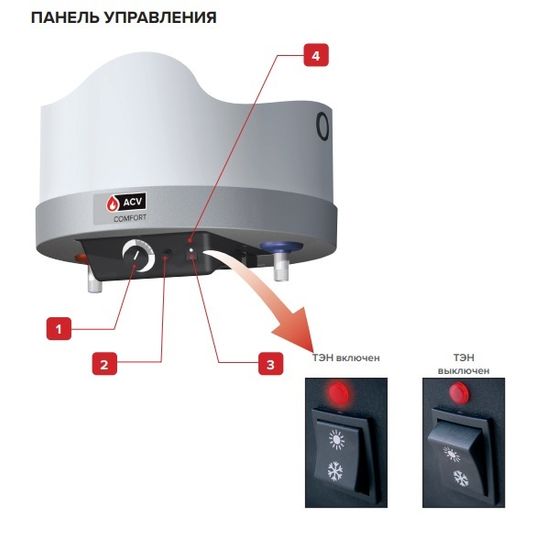 ПАНЕЛЬ УПРАВЛЕНИЯ

4

ACV
COMFORT

1

2

3

ТЭН включен

ТЭН выключен