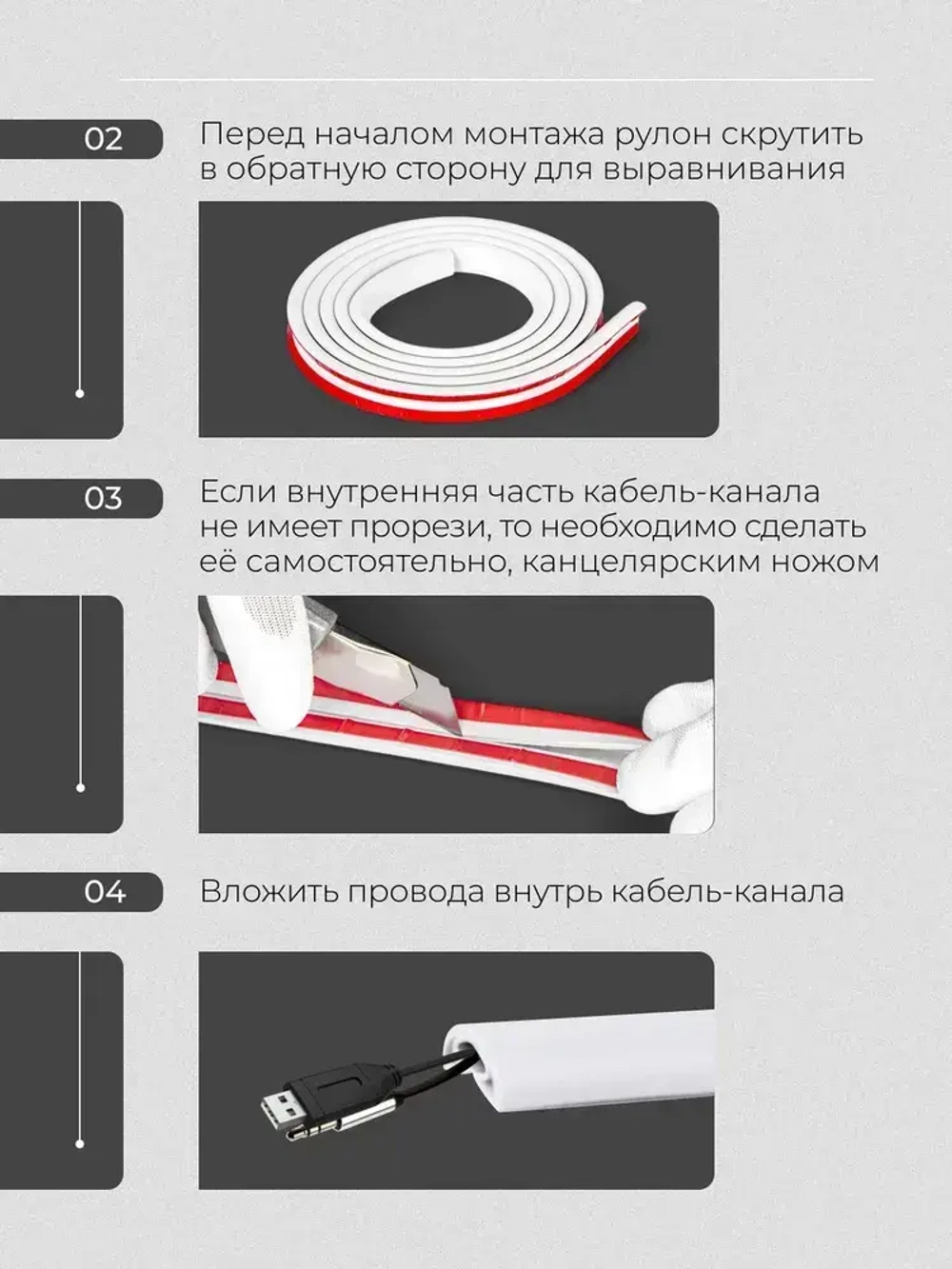 02

Перед началом монтажа рулон скрутить в обратную сторону для выравнивания

03

Если внутренняя часть кабель-канала не имеет прорези, то необходимо сделать её самостоятельно, канцелярским ножом

04

Вложить провода внутрь кабель-канала