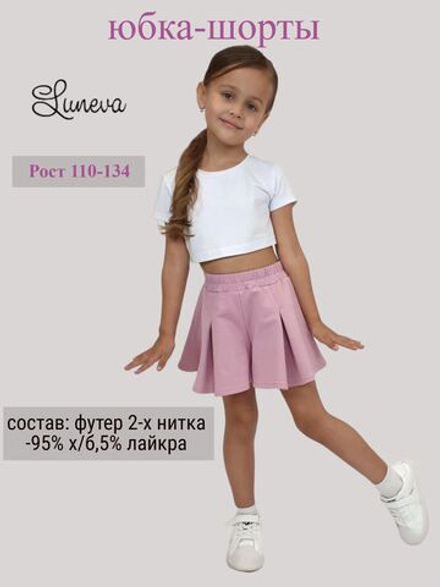 юбка-шорты

Luneva

Рост 110-134

состав: футер 2-х нитка -95% х/б,5% лайкра